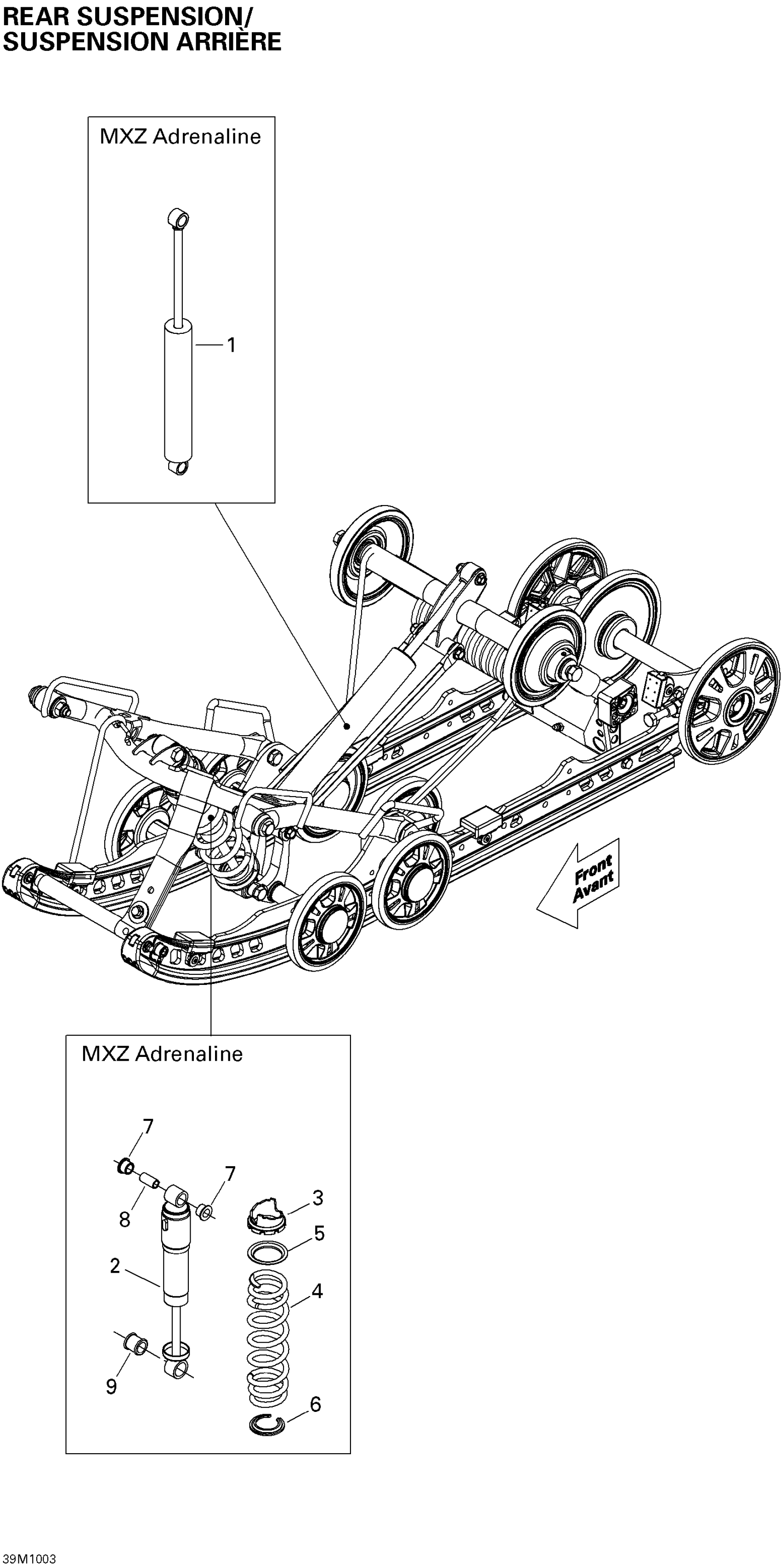 REAR SUSPENSION/
SUSPENSION ARRIÈRE

MXZ Adrenaline

1

Front
Avant

MXZ Adrenaline

7
7
8
3
5
2
4
9
6

39M1003