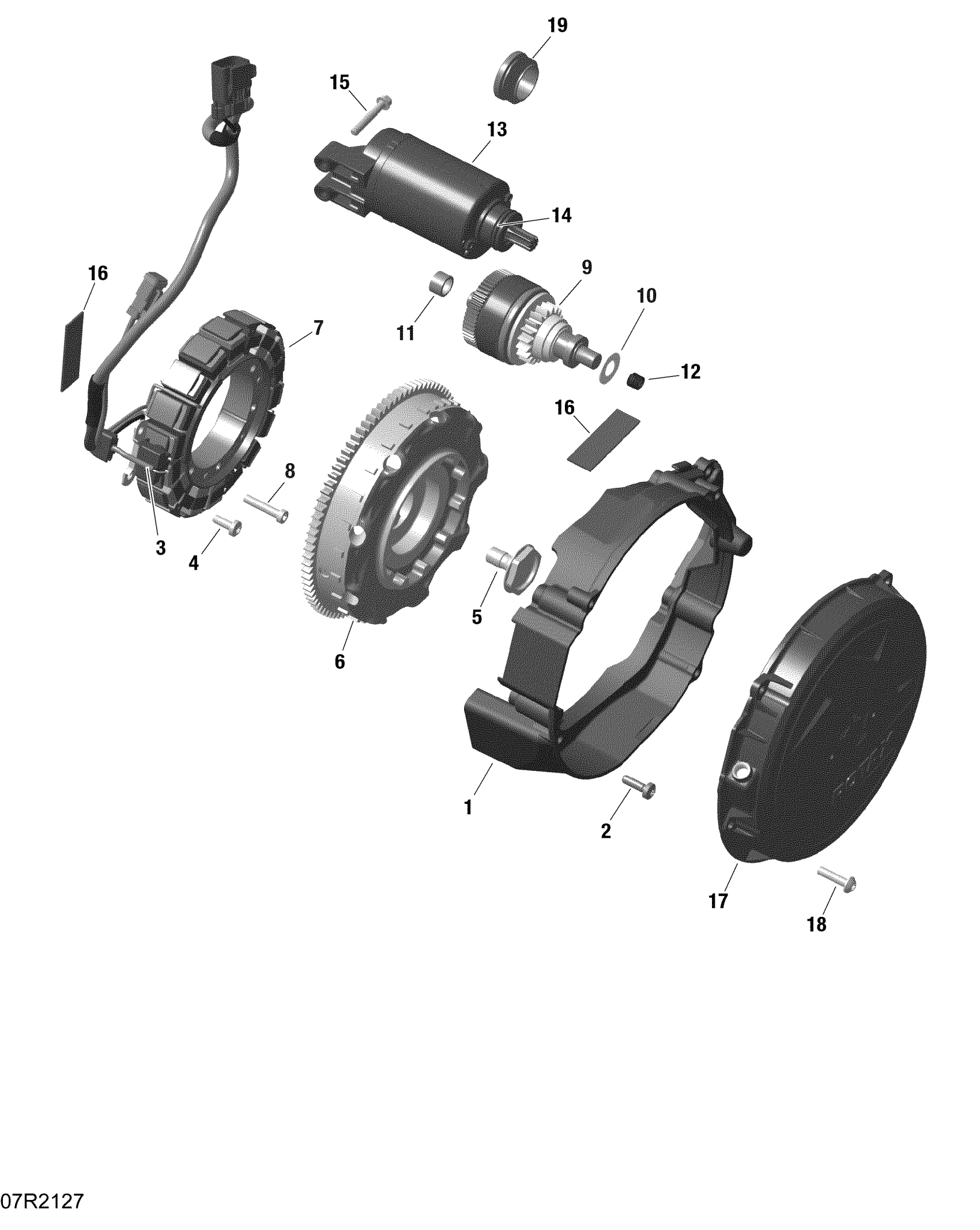 19
15
13
14
16
9
10
11
7
12
16
8
3
4
5
6
1
2
17
18
07R2127