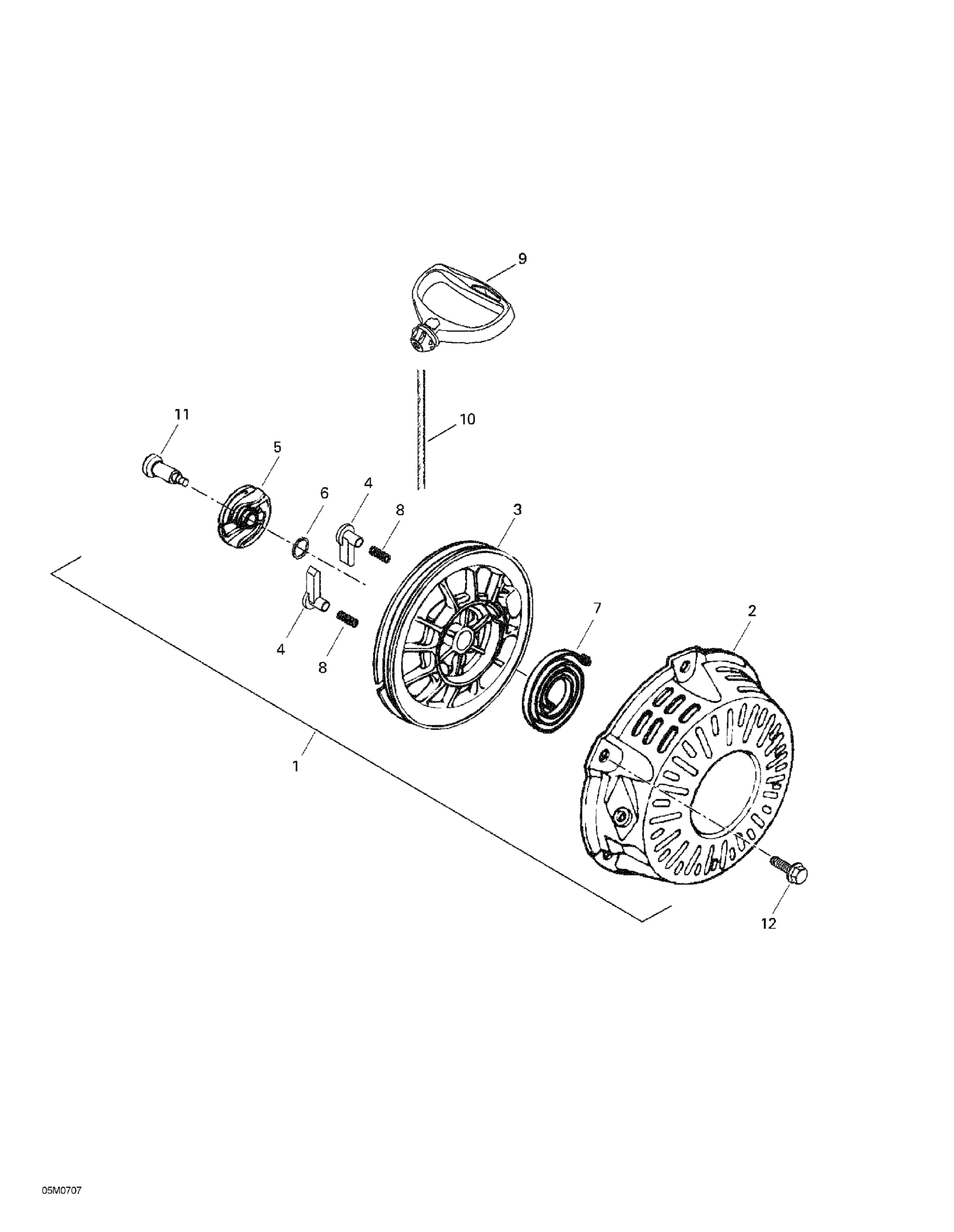 9
11
10
5
4
6
8
3
4
8
7
2
1
12
05M0707