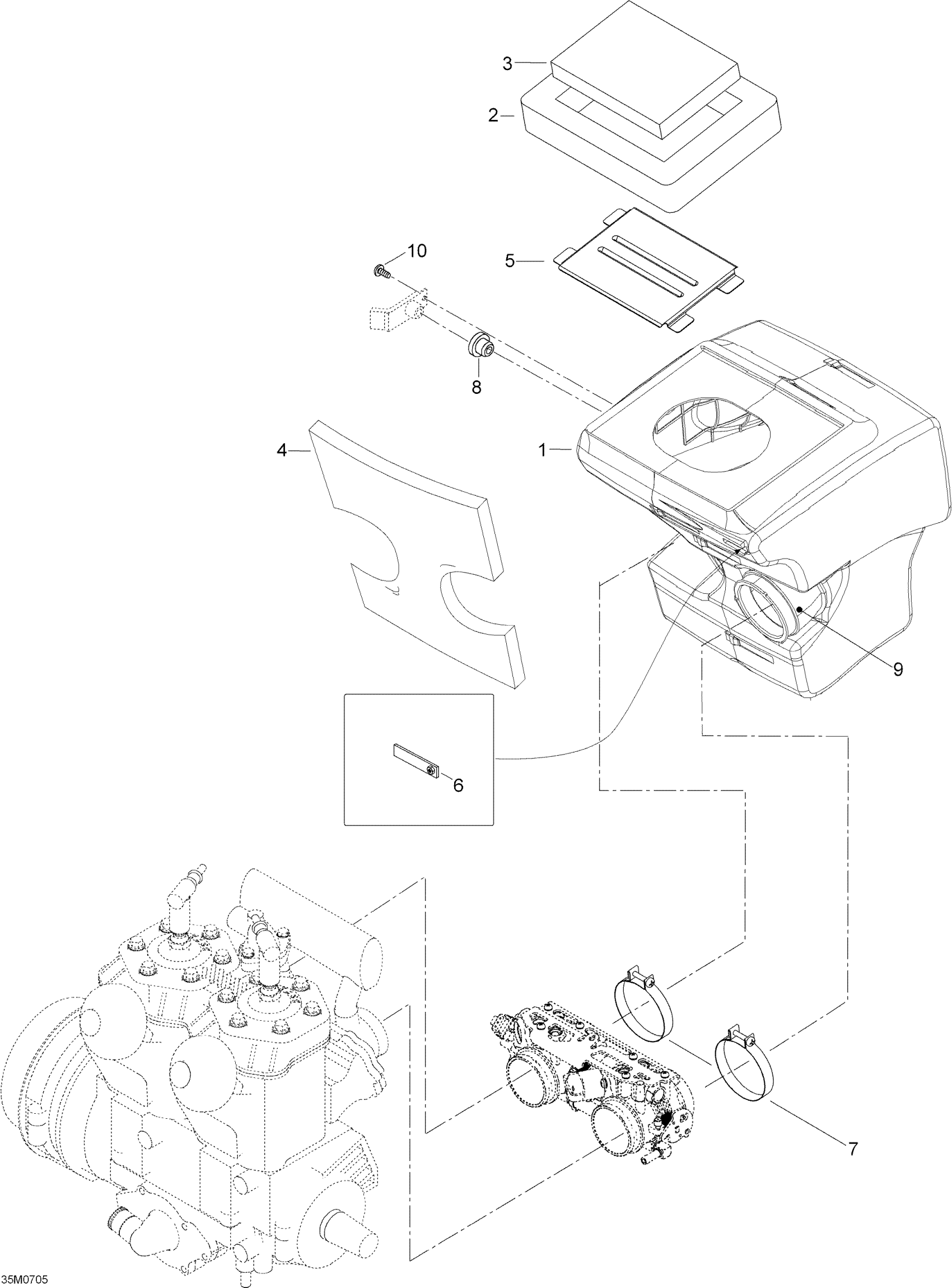 3
2
10
5
8
4
1
9
6
7
35M0705