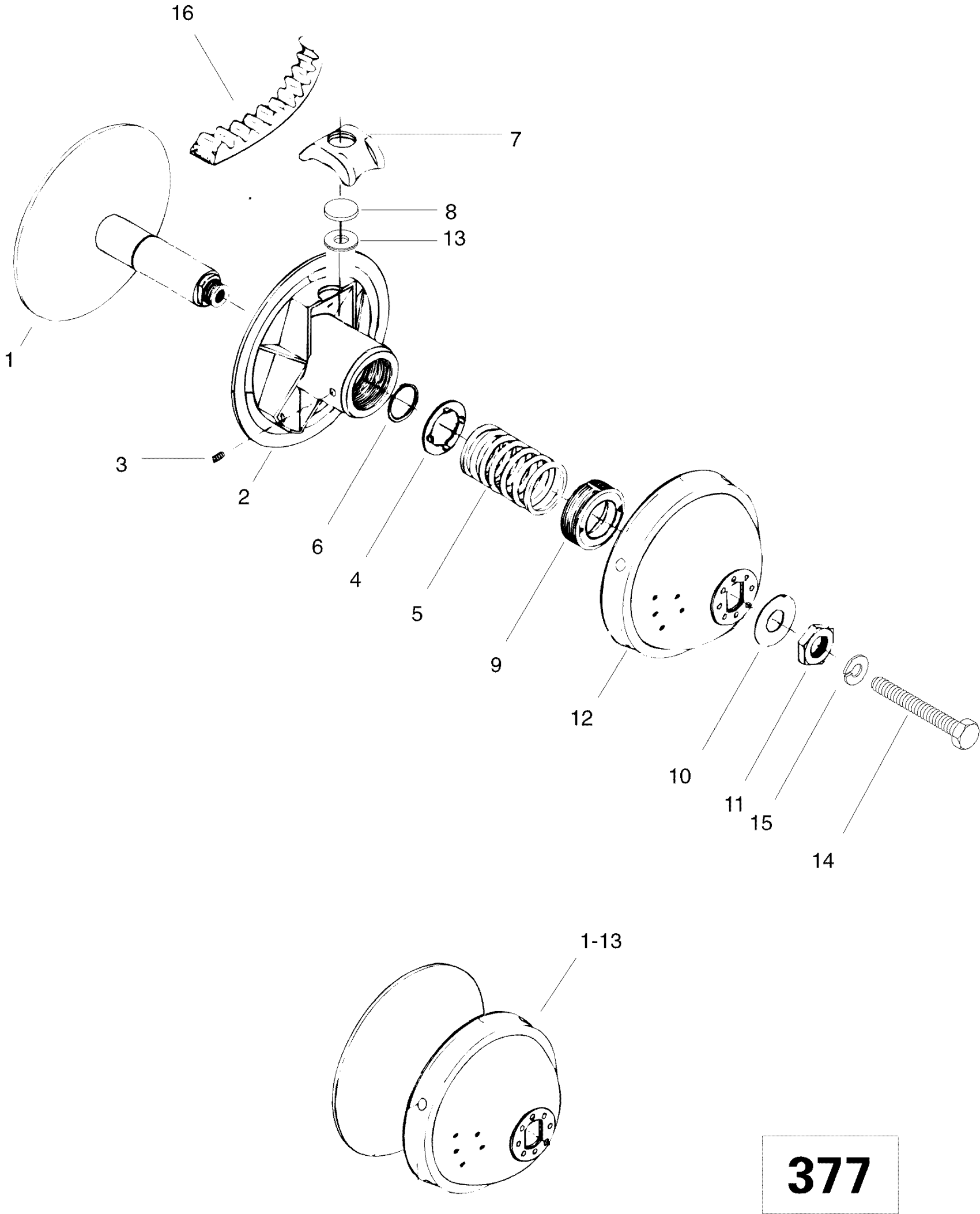 16

7

8

13

1

3

2

6

4

5

9

12

10

11

15

14

1-13

377