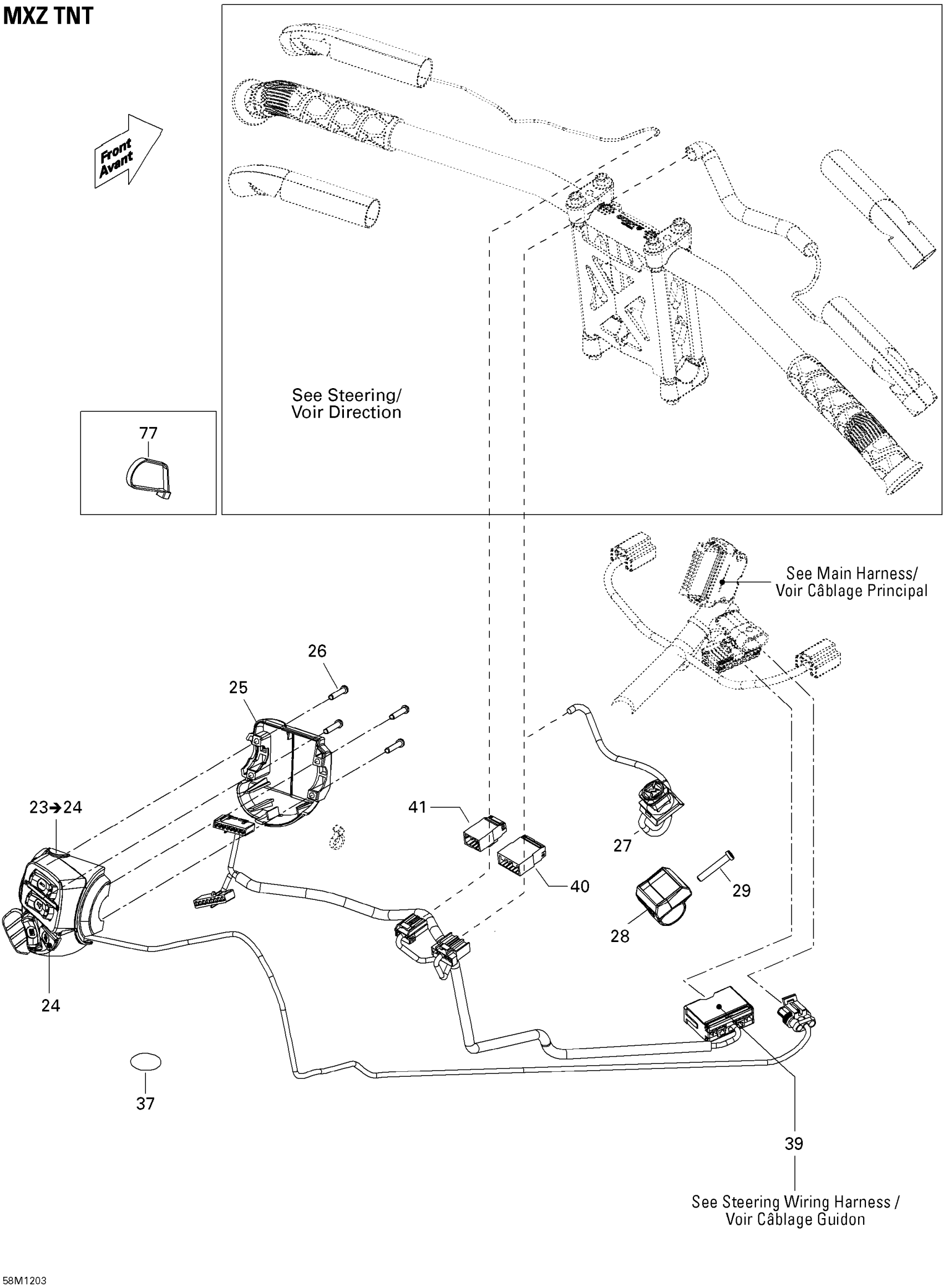 MXZ TNT

Front
Avant

See Steering/
Voir Direction

77

See Main Harness/
Voir Câblage Principal

26

25

23➔24

41

27

40

29

28

24

37

39

See Steering Wiring Harness /
Voir Câblage Guidon

58M1203