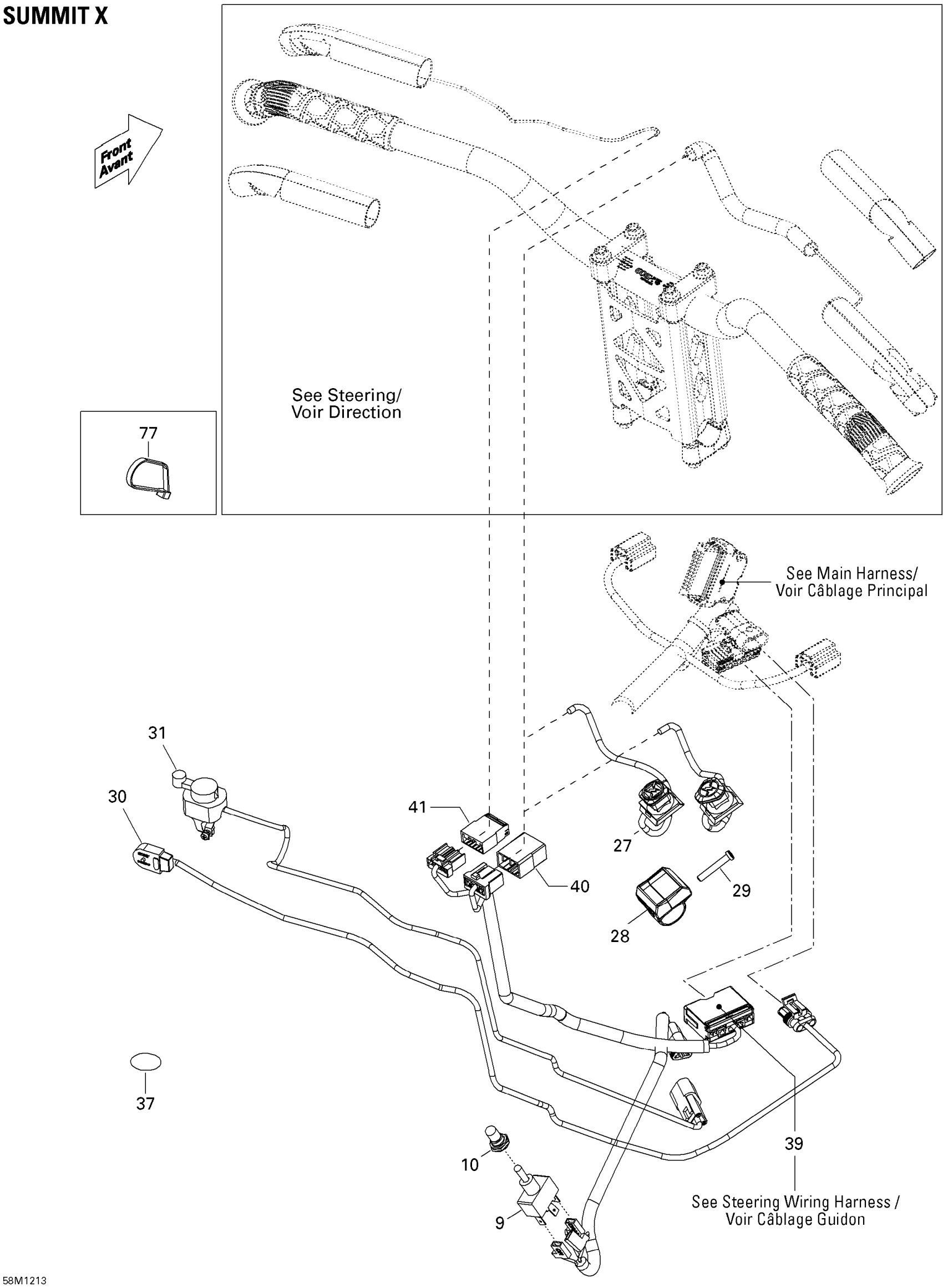 SUMMIT X

Front
Avant

See Steering/
Voir Direction

77

See Main Harness/
Voir Câblage Principal

31

30

41

27

40

29

28

37

39

10

9

See Steering Wiring Harness /
Voir Câblage Guidon

58M1213