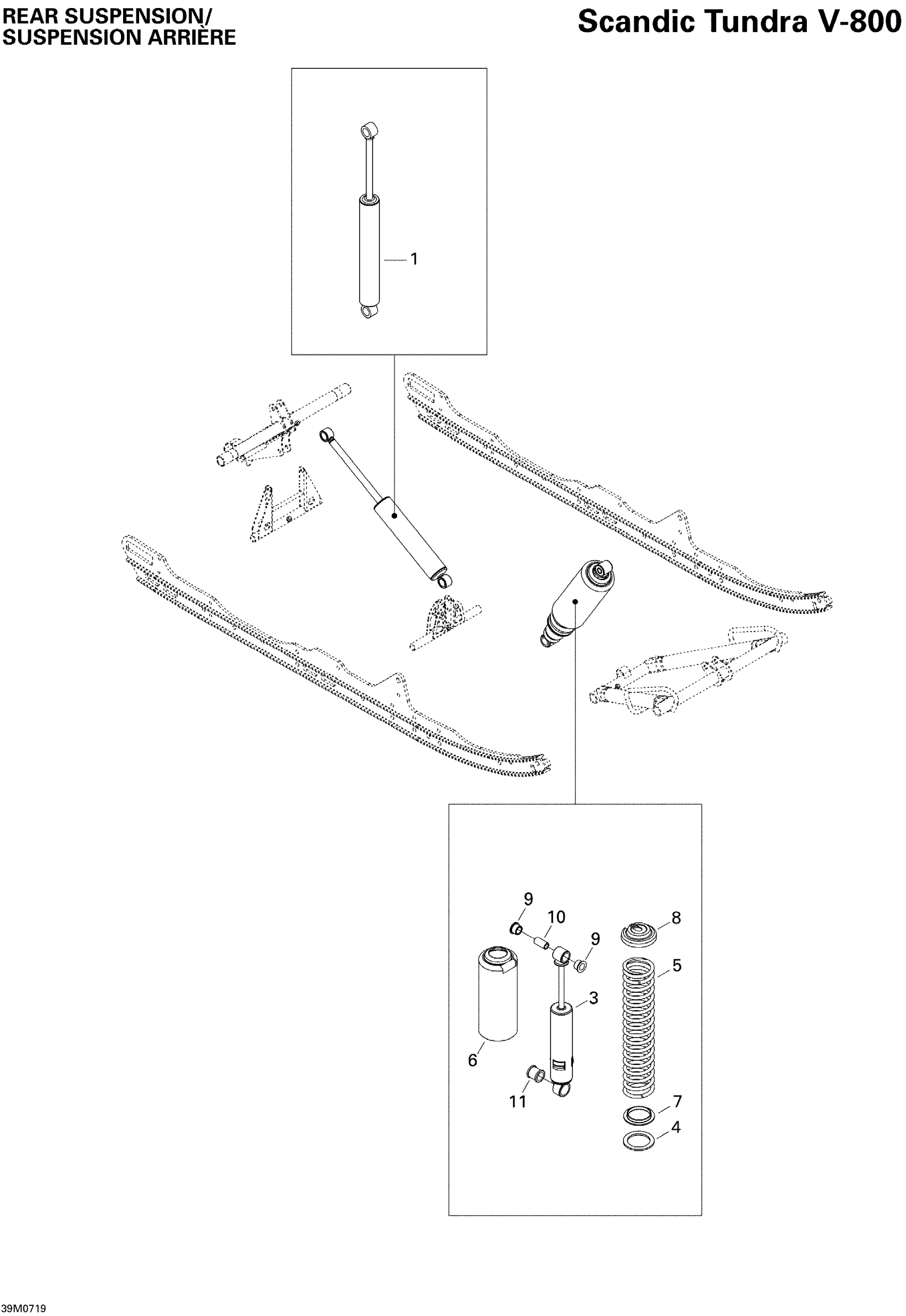 REAR SUSPENSION/
SUSPENSION ARRIÈRE

Scandic Tundra V-800

1

9
10
9
8
5
3
6
11
7
4

39M0719