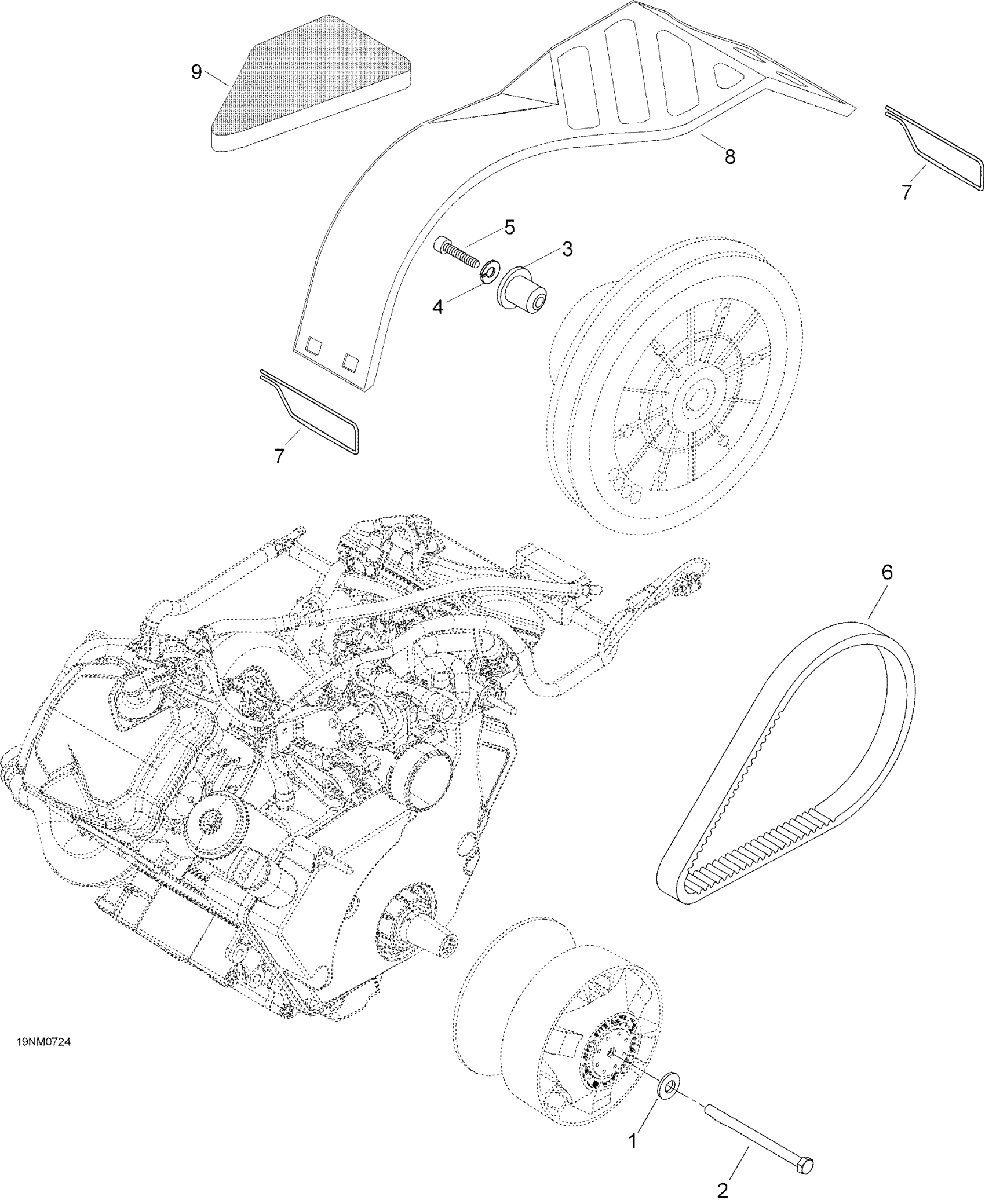 9
8
7
5
3
4
7
6
19NM0724
1
2