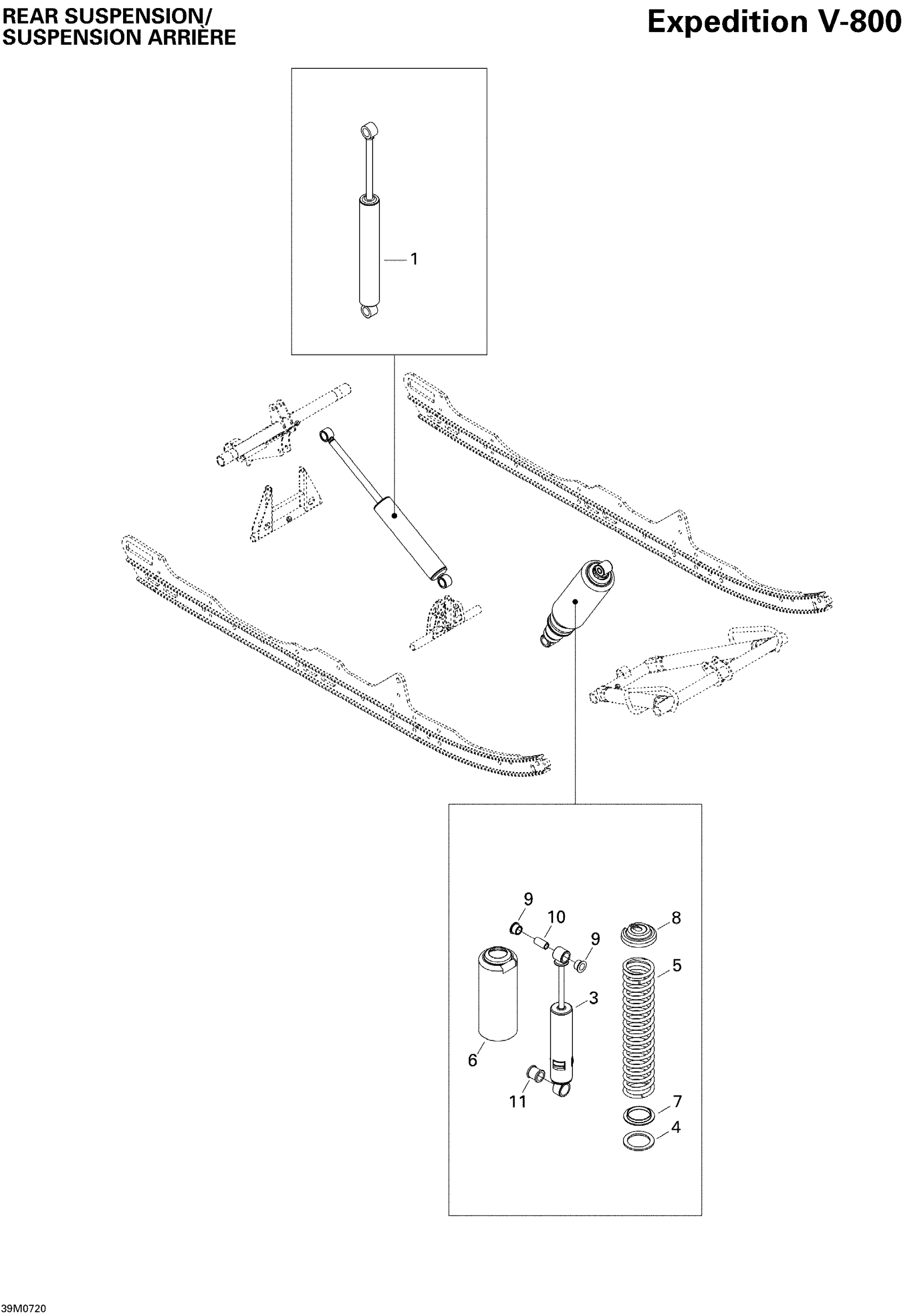 REAR SUSPENSION/
SUSPENSION ARRIÈRE

Expedition V-800

1

9
10
9
8
5
3
6
11
7
4

39M0720