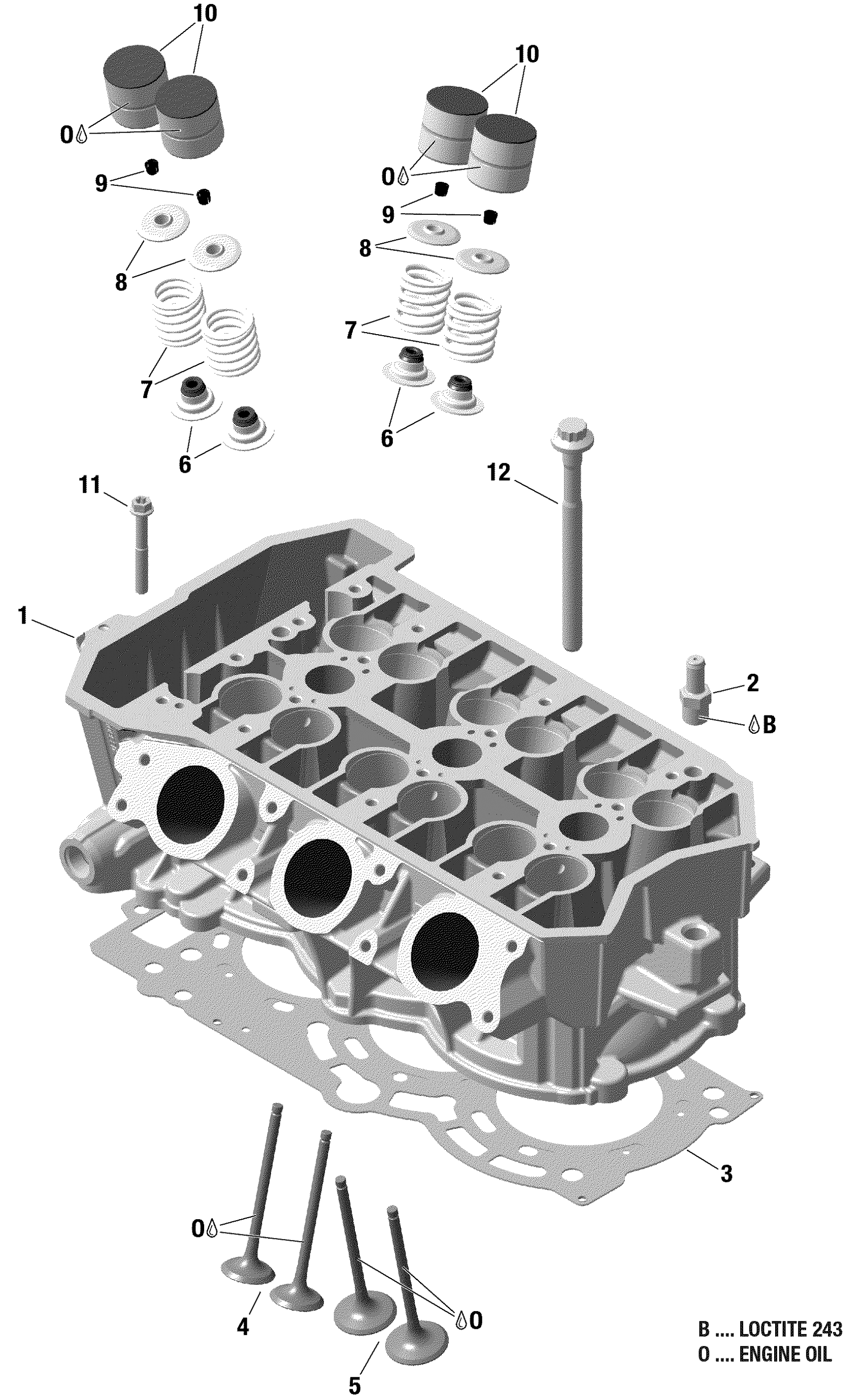 10
O
9
8
7
6
10
O
9
8
7
6
11
12
1
2
B
3
O
4
O
5
B .... LOCTITE 243
O .... ENGINE OIL