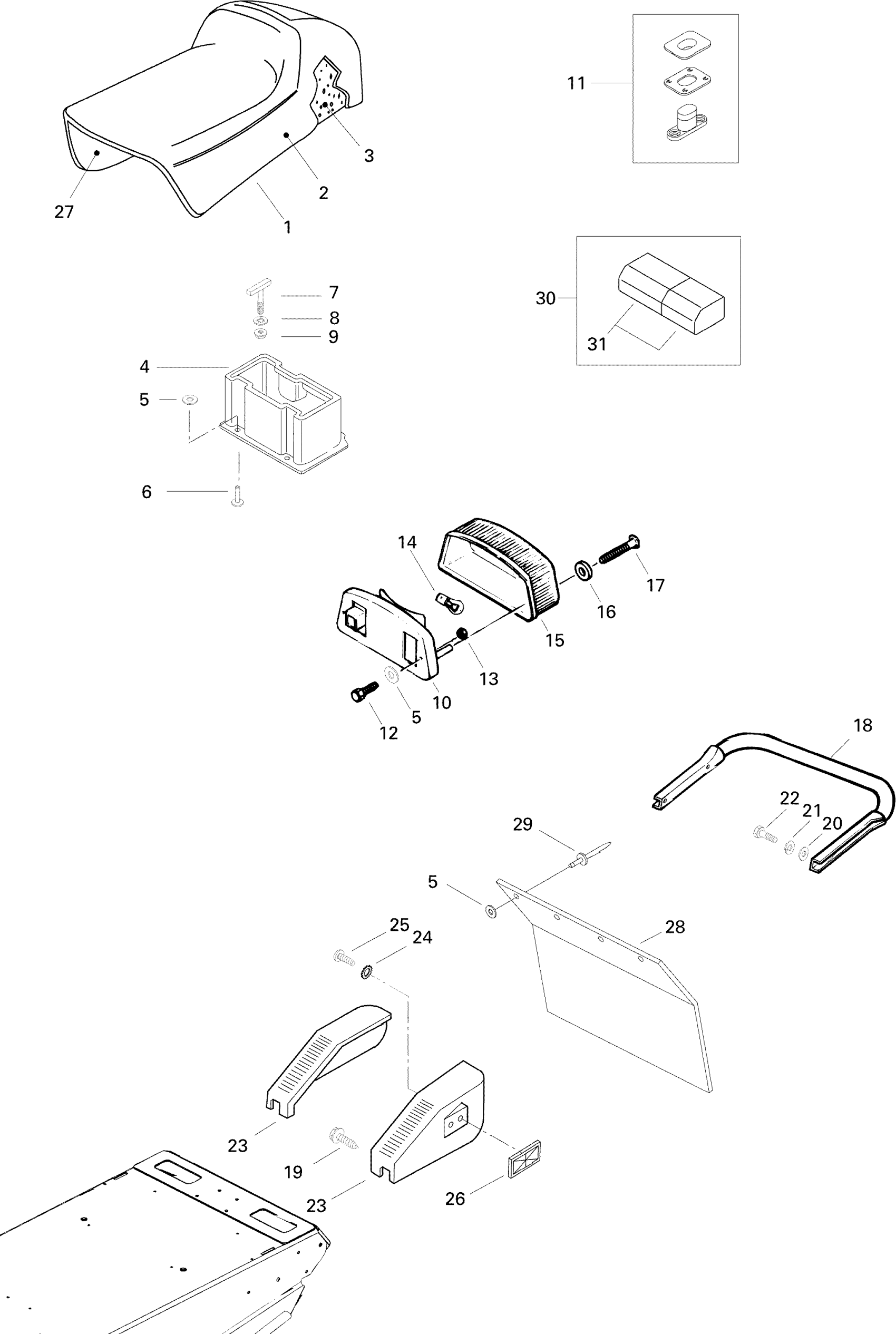 11

3

2

27

1

7

8

9

30

31

4

5

6

14

17

16

15

13

10

5

12

18

22

21

20

29

5

28

25

24

23

19

23

26