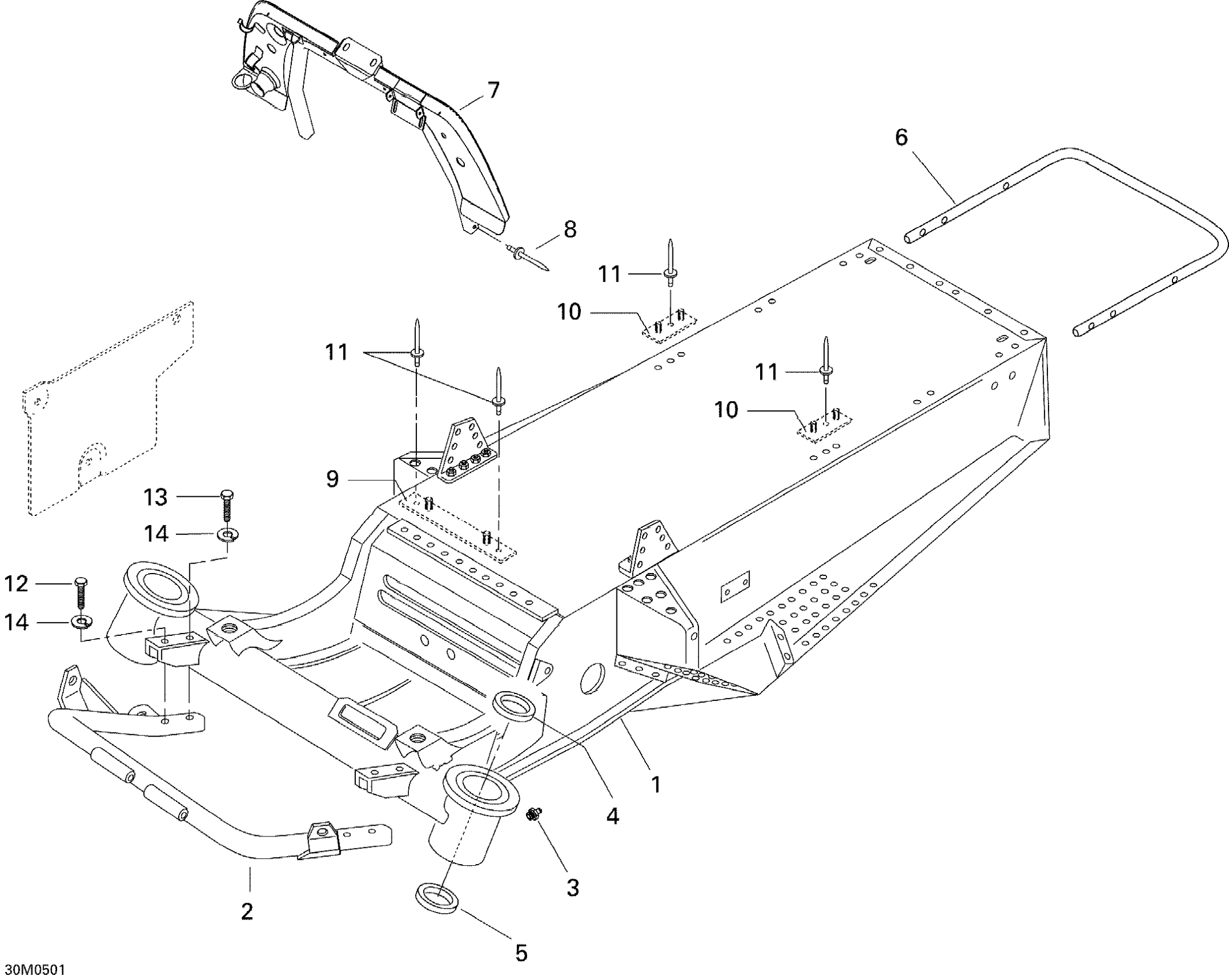 7
6
8
11
10
11
11
10
9
13
14
12
14
1
4
3
2
5
30M0501