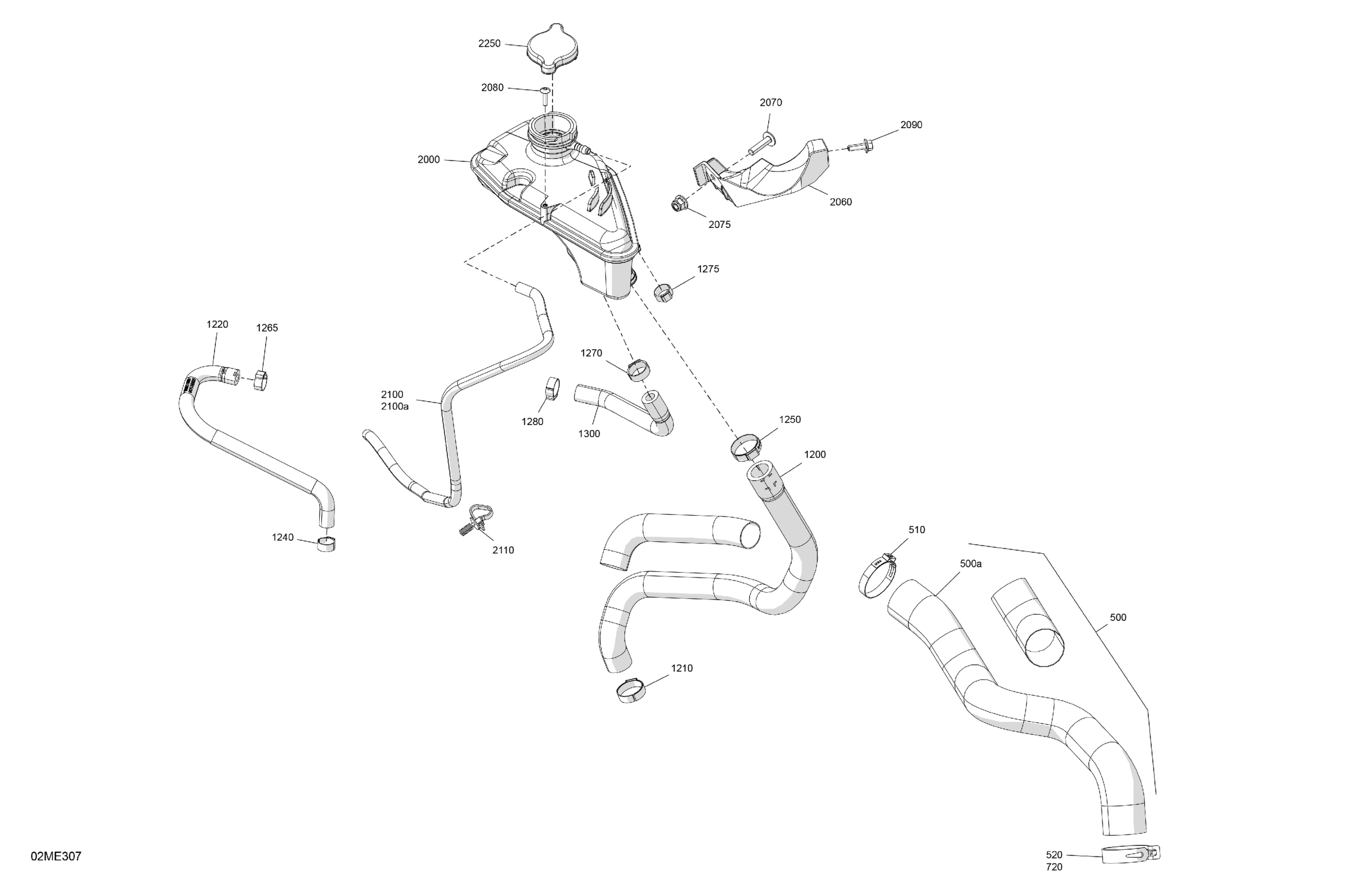 2250
2080
2070
2090
2000
2060
2075
1275
1220
1265
1270
2100
2100a
1280
1300
1250
1200
1240
2110
510
500a
500
1210
520
720
02ME307