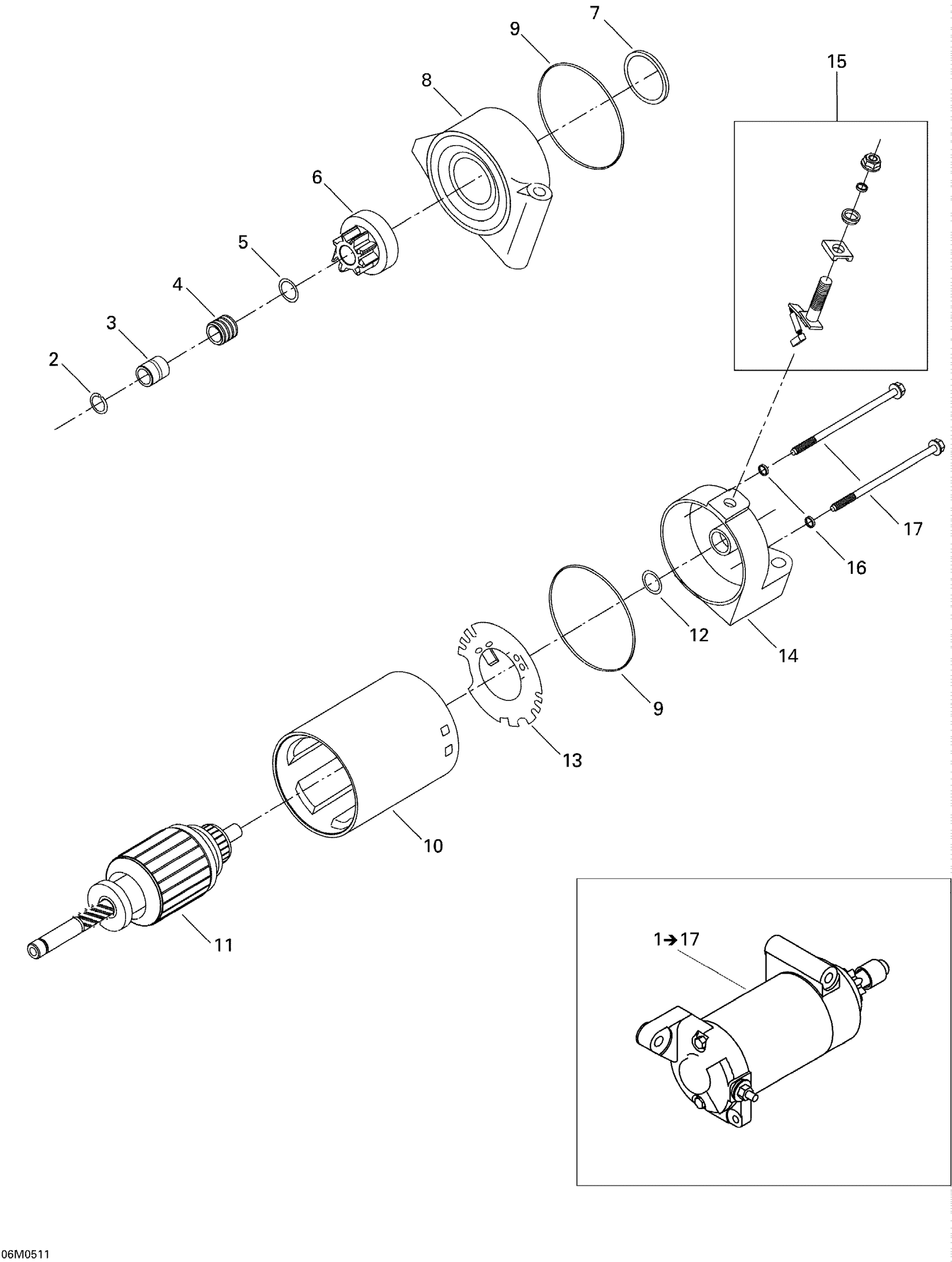 7
9
15
8
6
5
4
3
2
17
16
12
14
9
13
10
11
1→17
06M0511