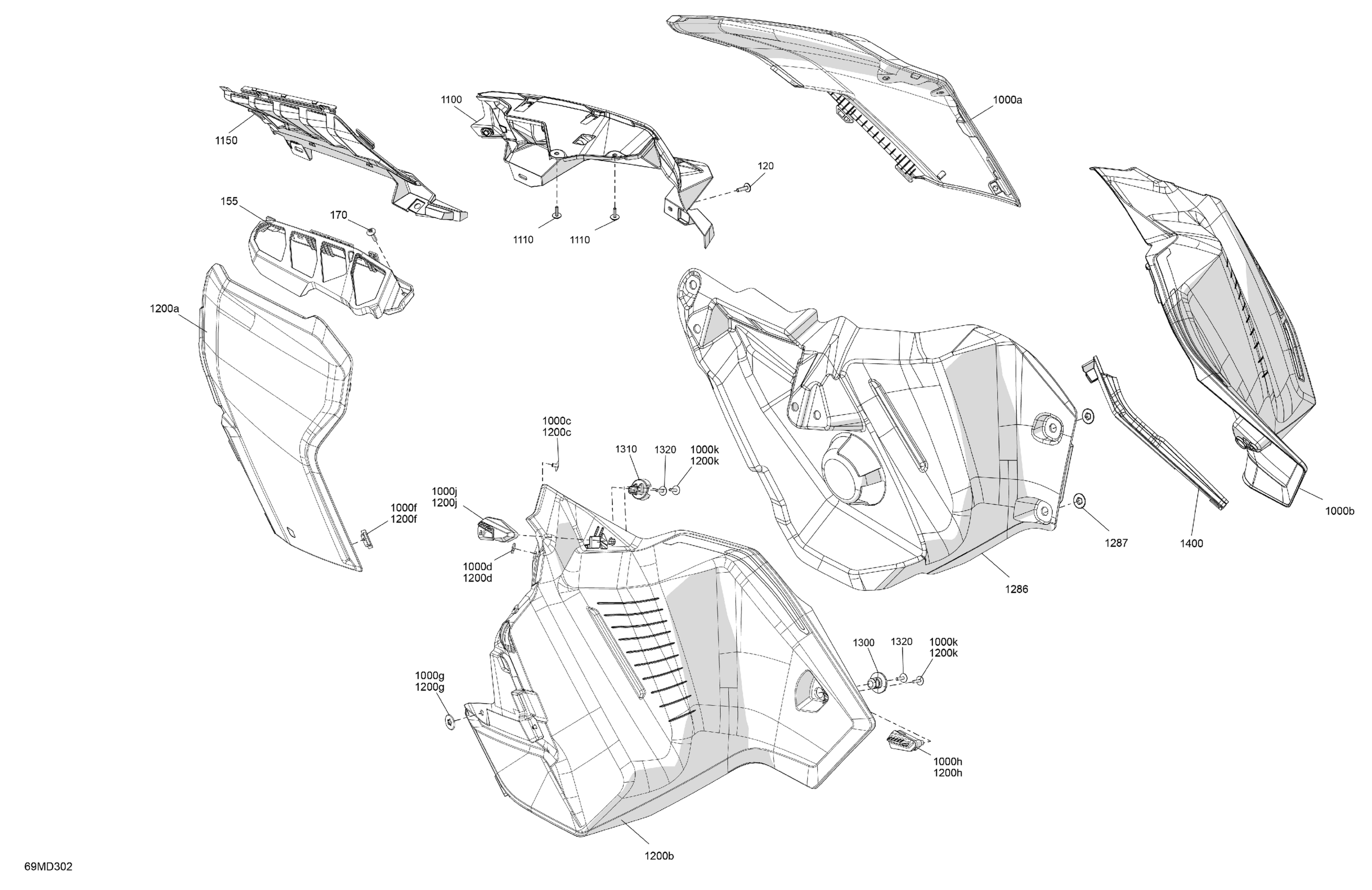 1150

1100

1000a

120

155

170

1110

1110

1200a

1000c
1200c

1310

1320

1000k
1200k

1000j
1200j

1000f
1200f

1000d
1200d

1287

1400

1000b

1286

1300

1320

1000k
1200k

1000g
1200g

1000h
1200h

1200b

69MD302