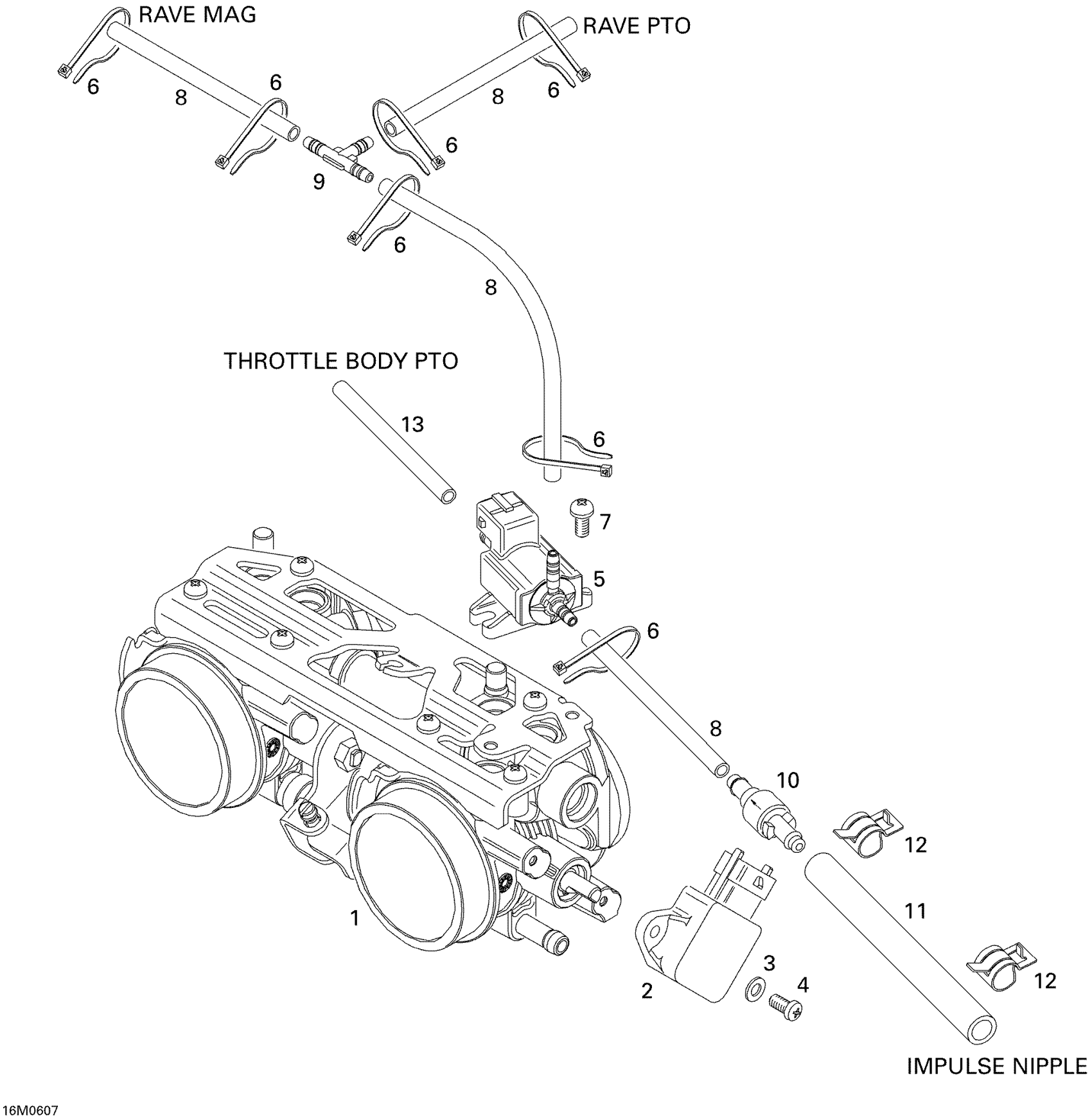 RAVE MAG

RAVE PTO

6
8
6
8
6
6
9
6
8

THROTTLE BODY PTO

13
6
7
5
6
8
10
12
11
12
1
2
3
4

IMPULSE NIPPLE

16M0607