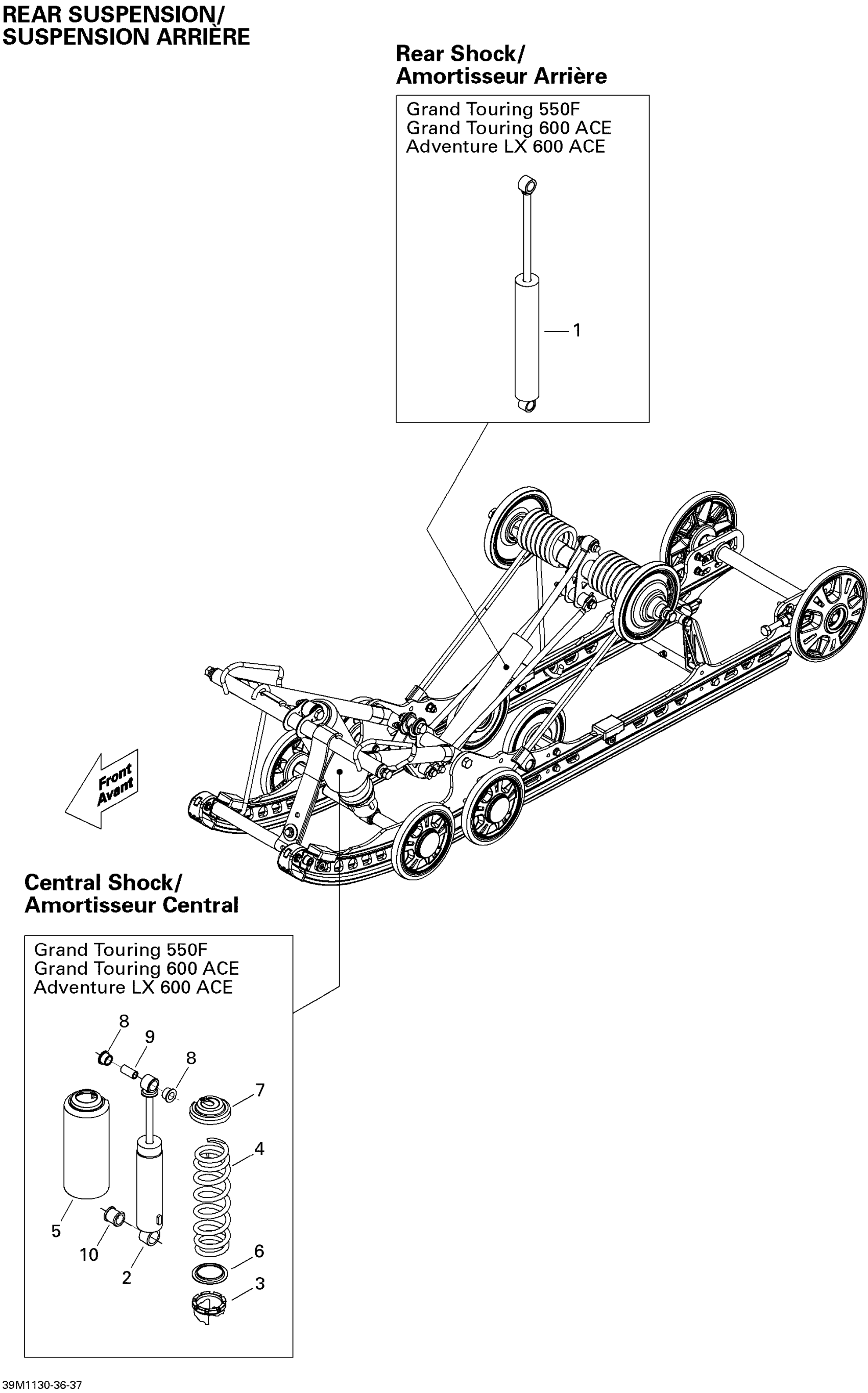 REAR SUSPENSION/
SUSPENSION ARRIÈRE

Rear Shock/
Amortisseur Arrière

Grand Touring 550F
Grand Touring 600 ACE
Adventure LX 600 ACE

1

Front
Avant

Central Shock/
Amortisseur Central

Grand Touring 550F
Grand Touring 600 ACE
Adventure LX 600 ACE

8
9
8
7
4
5
10
2
6
3

39M1130-36-37