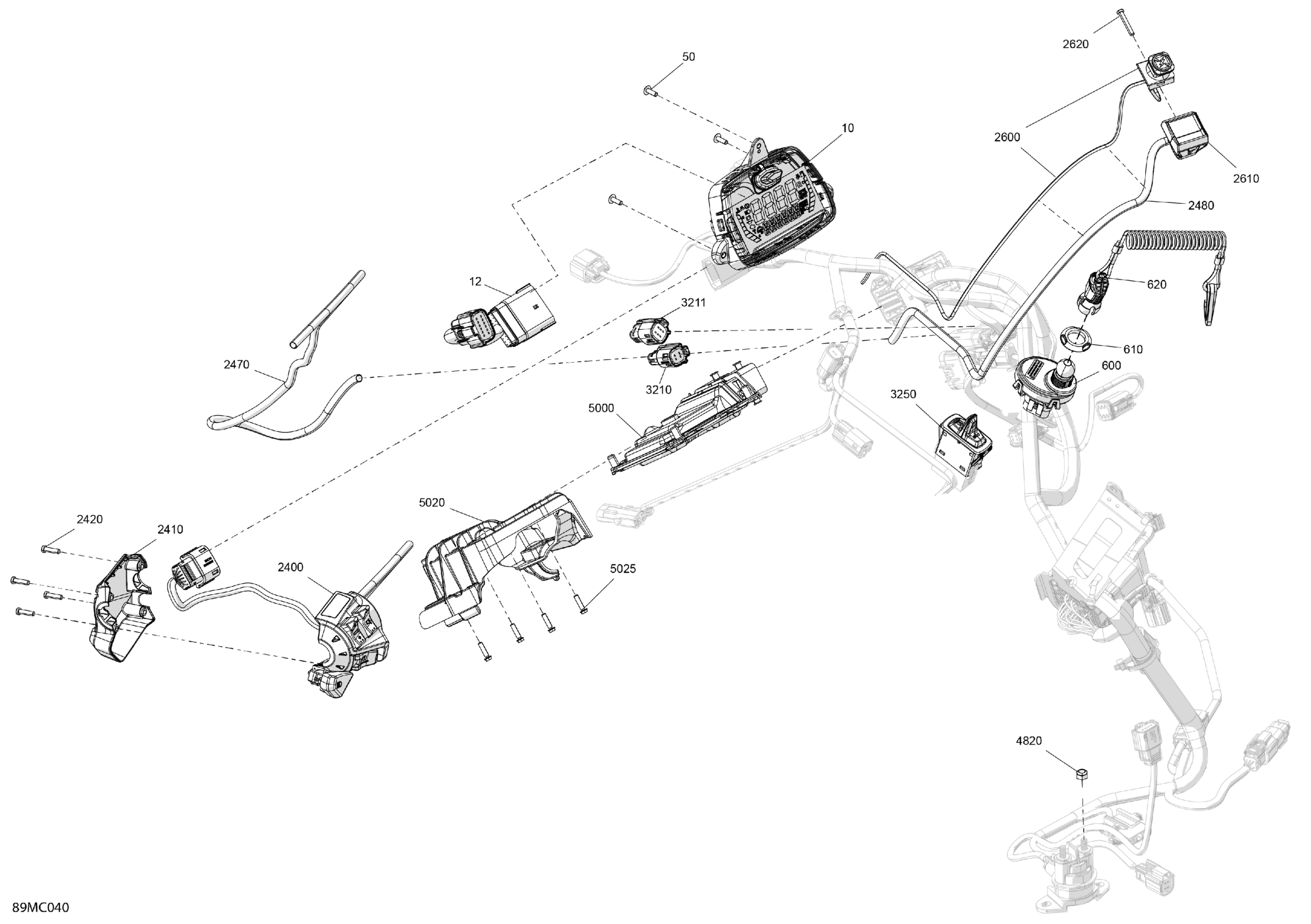 2620
50
10
2600
2610
2480
12
620
3211
610
2470
600
3210
3250
5000
5020
2420
2410
2400
5025
4820
89MC040