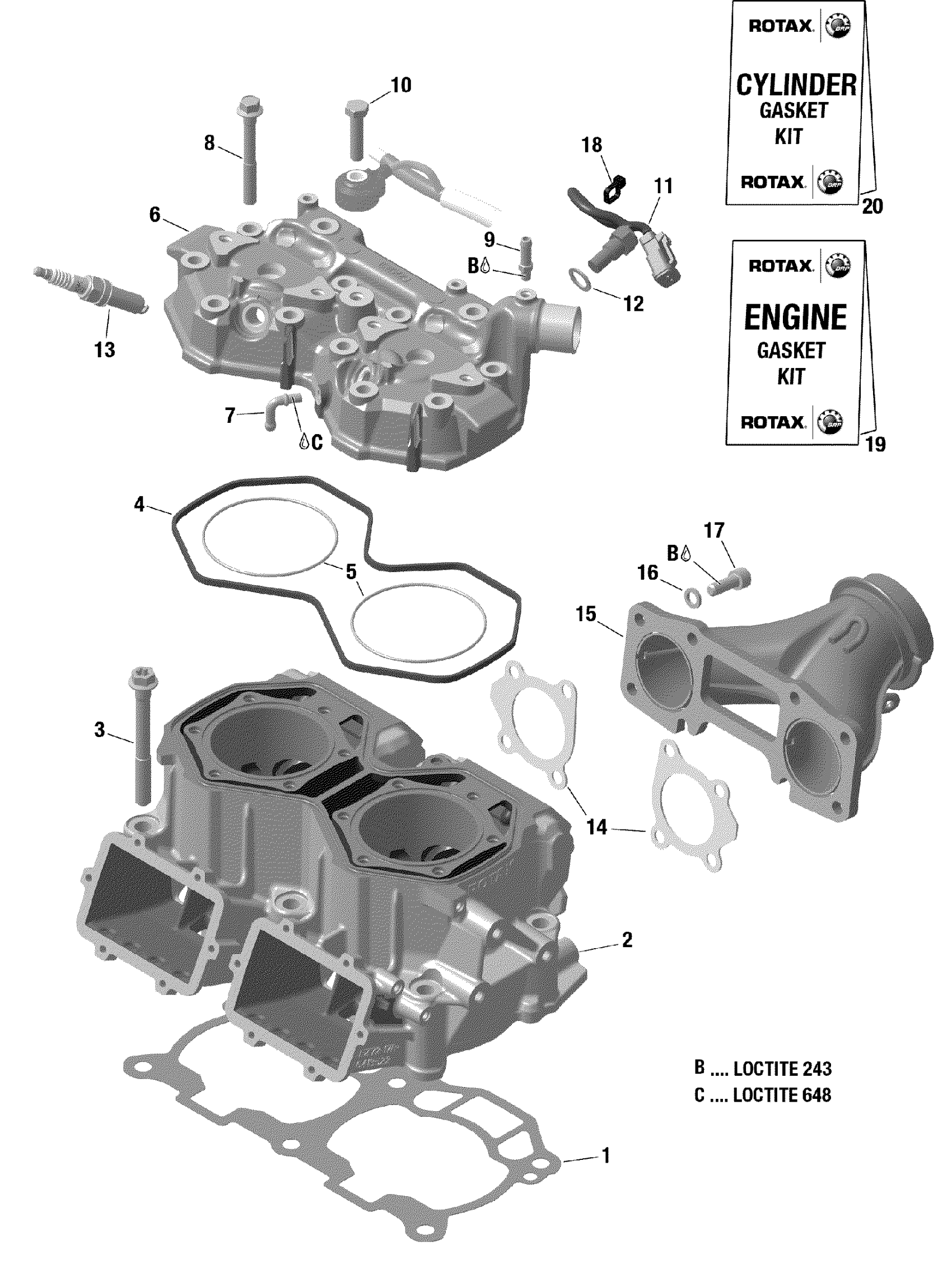 ROTAX. BRP

CYLINDER GASKET KIT

ROTAX. BRP

20

ROTAX. BRP

ENGINE GASKET KIT

ROTAX. BRP

19

10

8

18

11

6

9

B

12

13

7

C

4

5

17

B

16

15

3

14

2

1

B .... LOCTITE 243
C .... LOCTITE 648