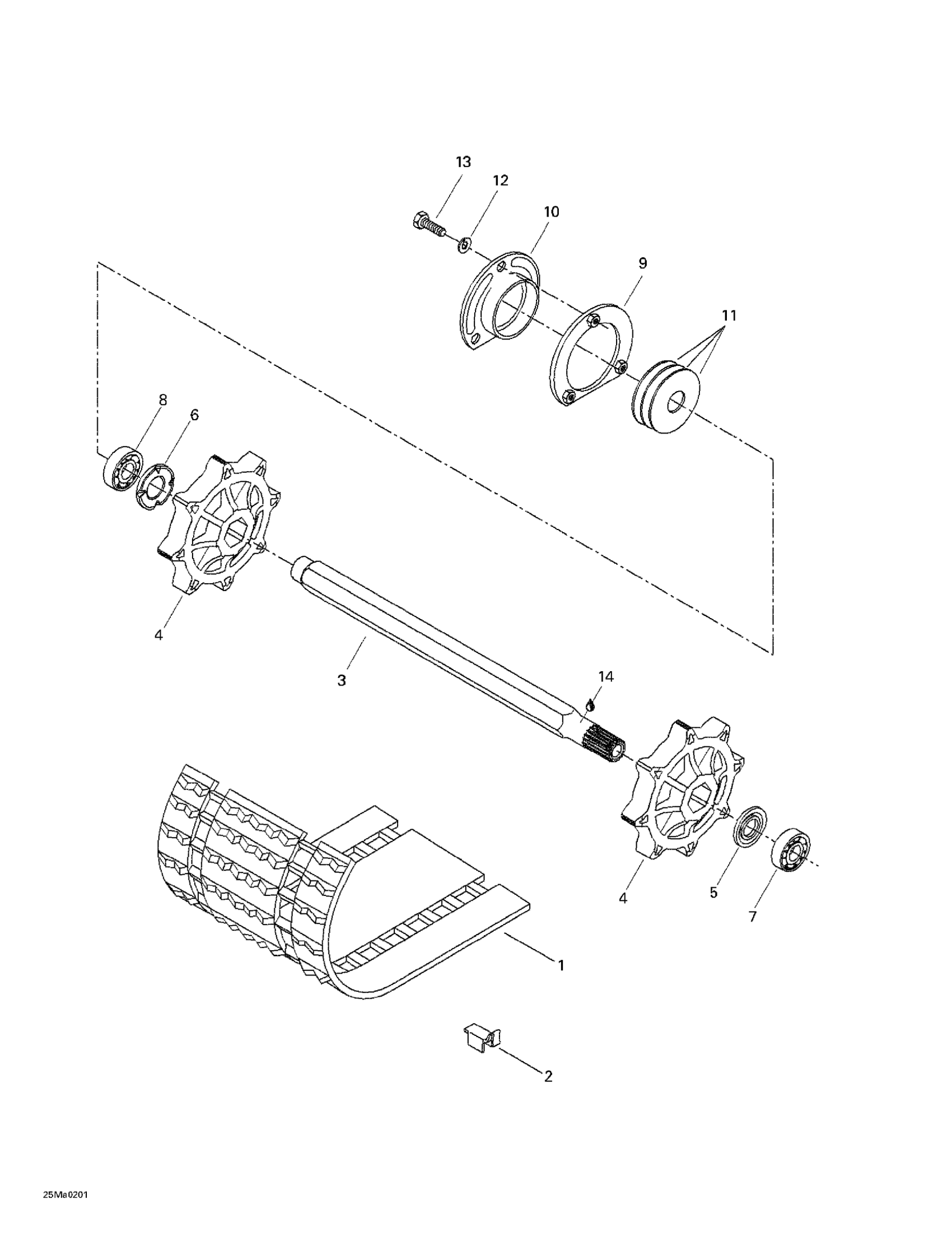 13
12
10
9
11
8
6
4
3
14
4
5
7
1
2
25Ma0201