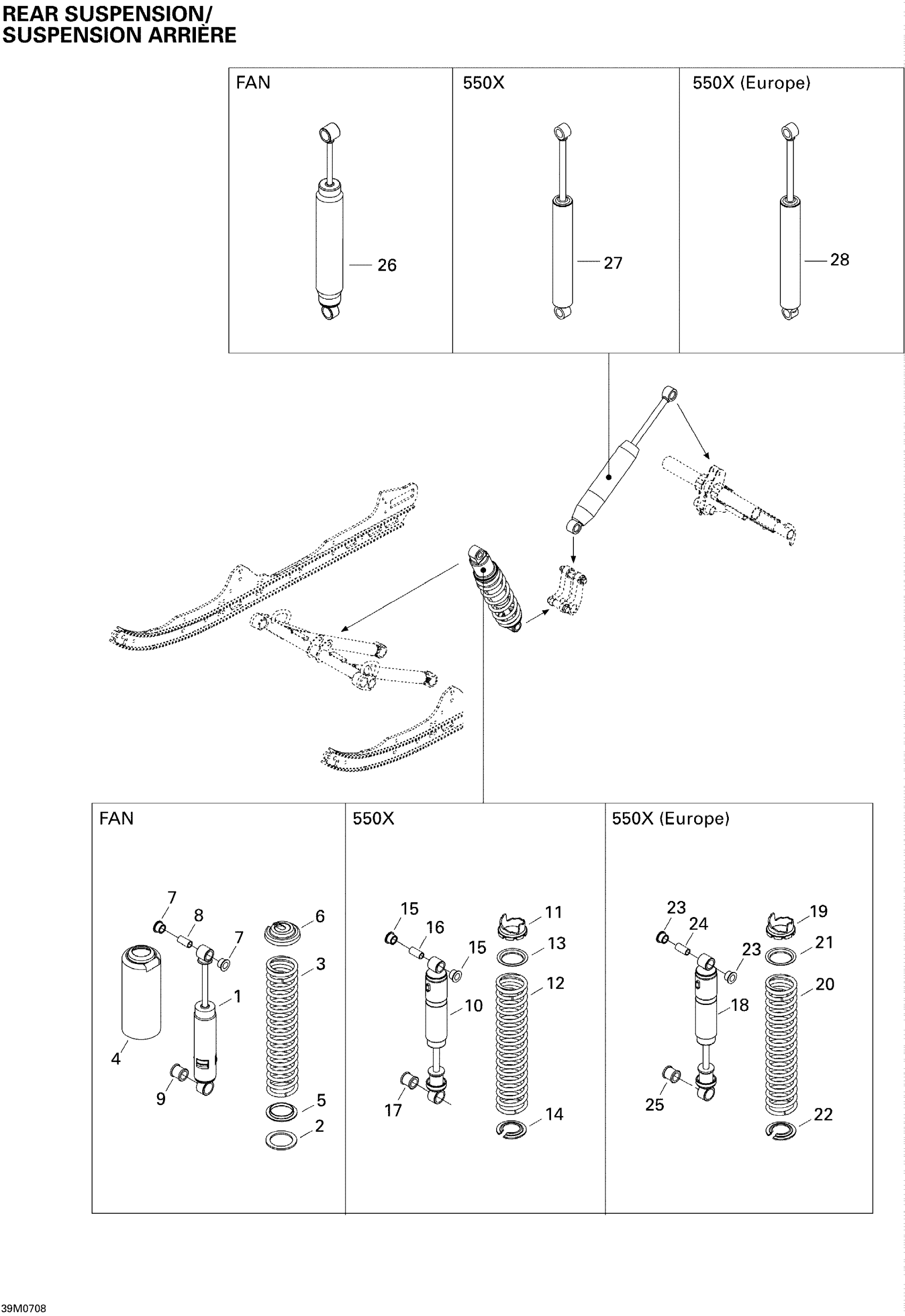 REAR SUSPENSION/
SUSPENSION ARRIÈRE

FAN

26

550X

27

550X (Europe)

28

FAN

7
8
7
6
3
1
4
9
5
2

550X

15
16
15
11
13
12
10
17
14

550X (Europe)

23
24
23
19
21
20
18
25
22

39M0708