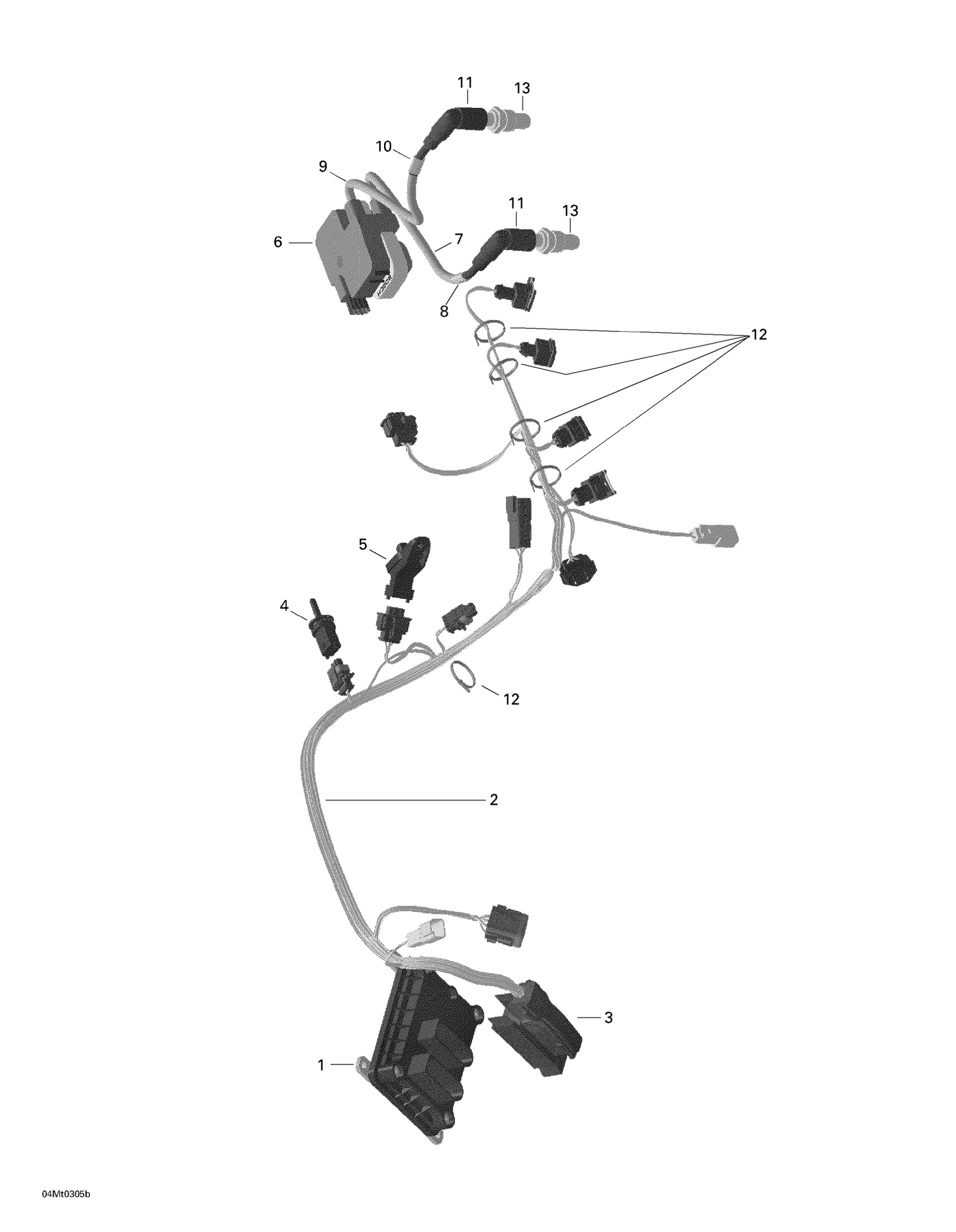 11
13
10
9
11
13
6
7
8
12
5
4
12
2
3
1
04Mt0305b