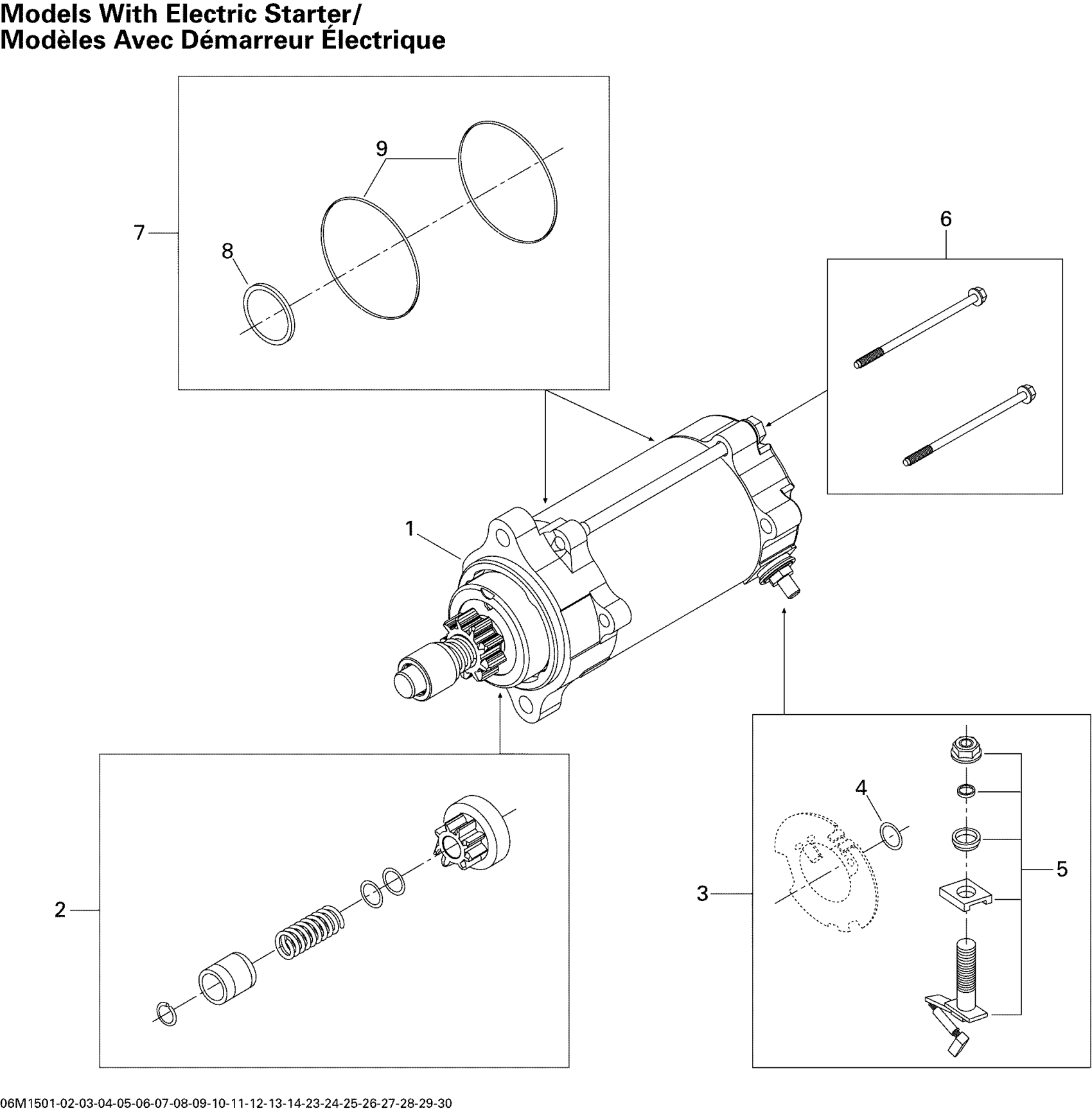 Models With Electric Starter/
Modèles Avec Démarreur Électrique

9
7
8
6
1
4
5
3
2

06M1501-02-03-04-05-06-07-08-09-10-11-12-13-14-23-24-25-26-27-28-29-30