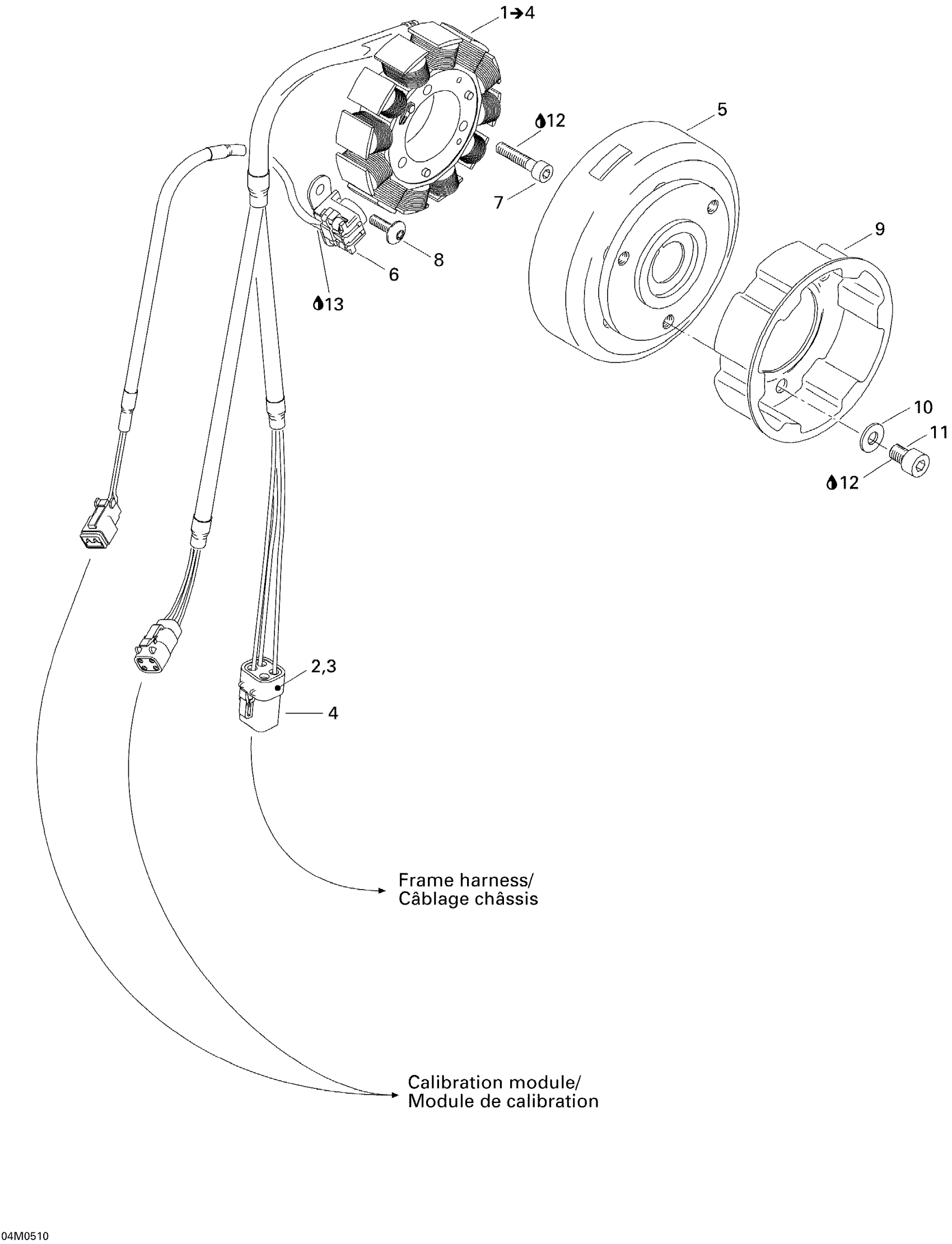 1→4

12

5

7

8

6

13

9

10

11

12

2,3

4

Frame harness/
Câblage châssis

Calibration module/
Module de calibration

04M0510