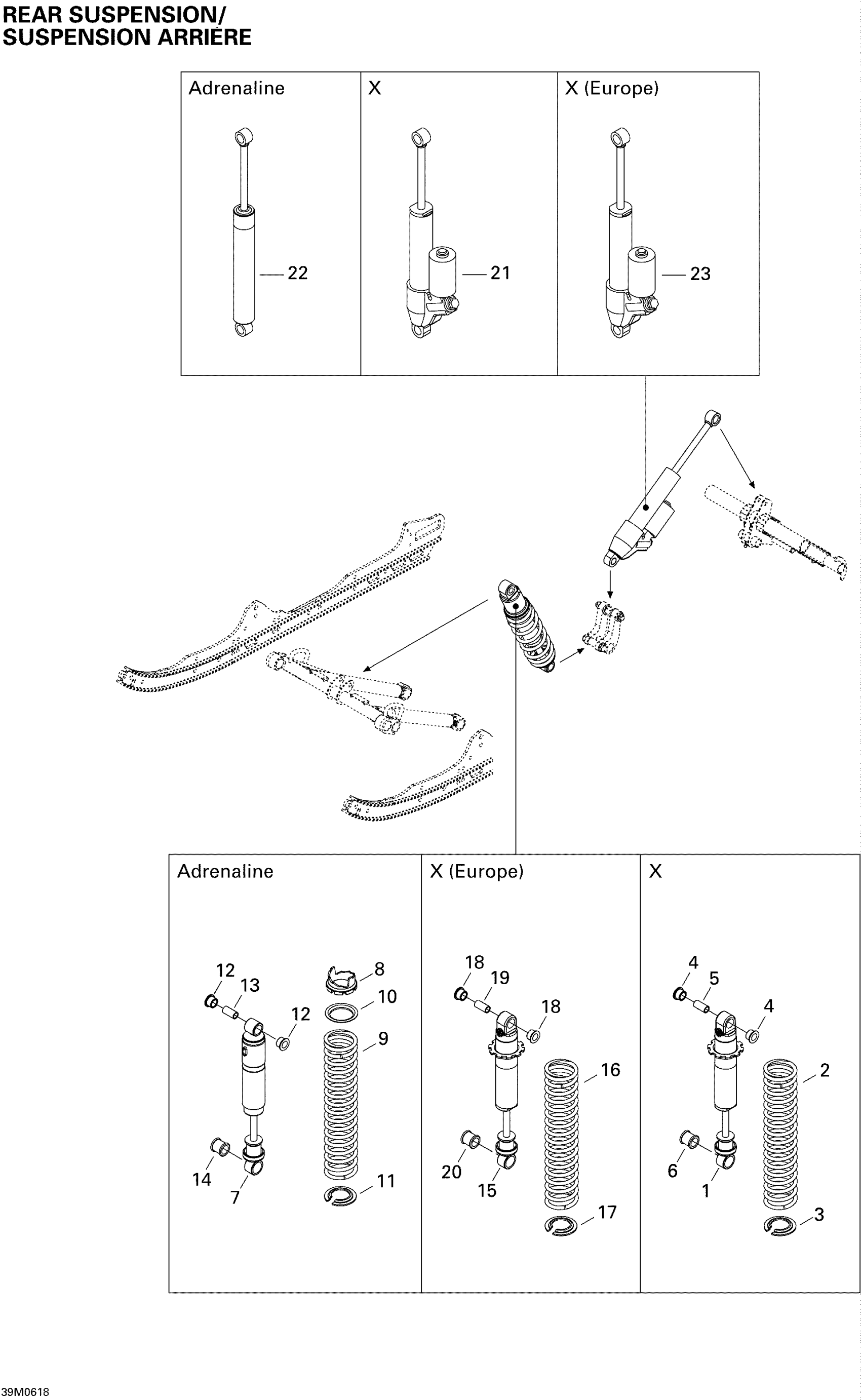 REAR SUSPENSION/
SUSPENSION ARRIÈRE

Adrenaline
22

X
21

X (Europe)
23

Adrenaline
12
13
12
8
10
9
14
7
11

X (Europe)
18
19
18
16
20
15
17

X
4
5
4
2
6
1
3

39M0618