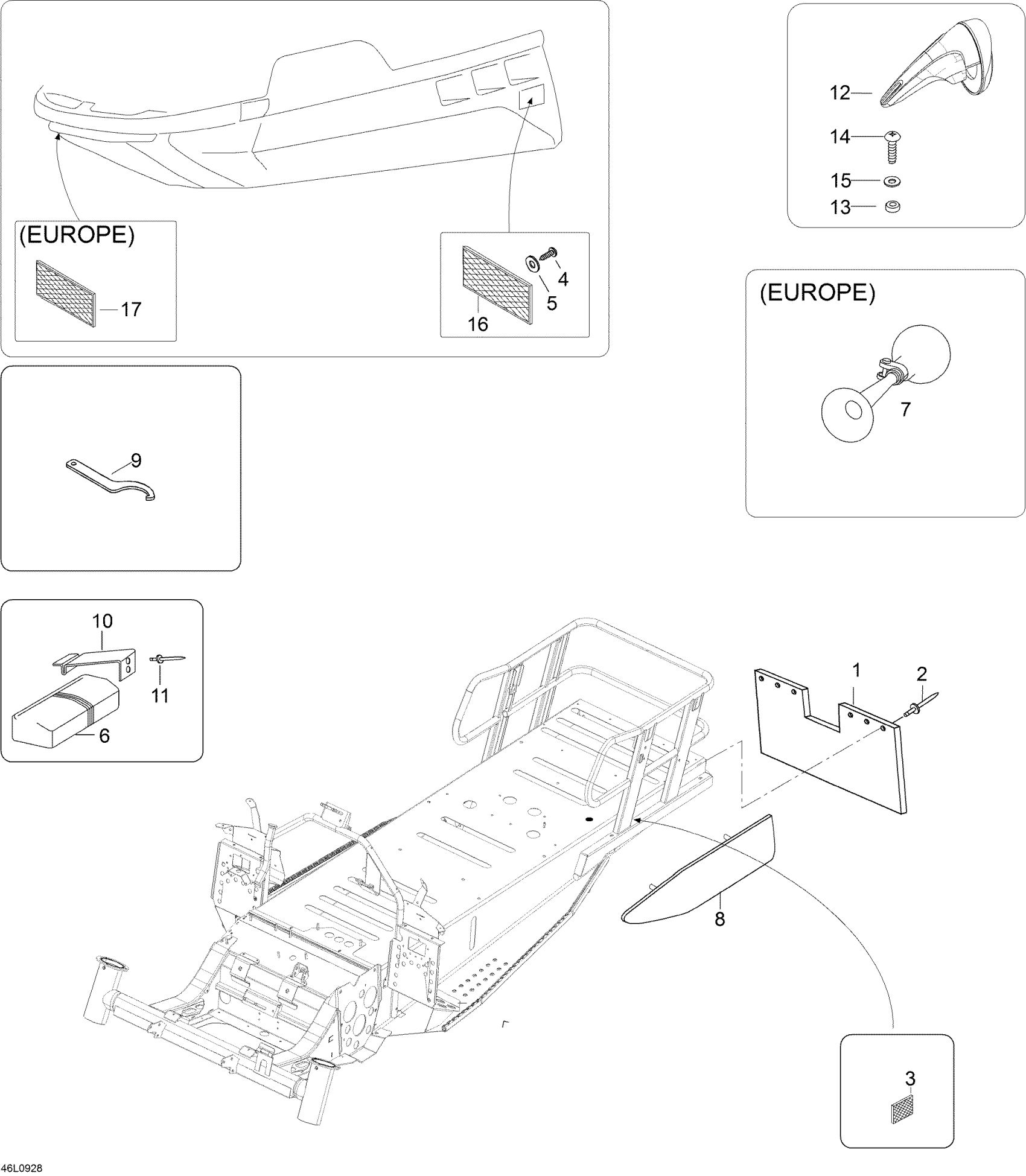 (EUROPE)

17

4

5

16

12

14

15

13

(EUROPE)

7

9

10

11

6

1

2

8

3

46L0928