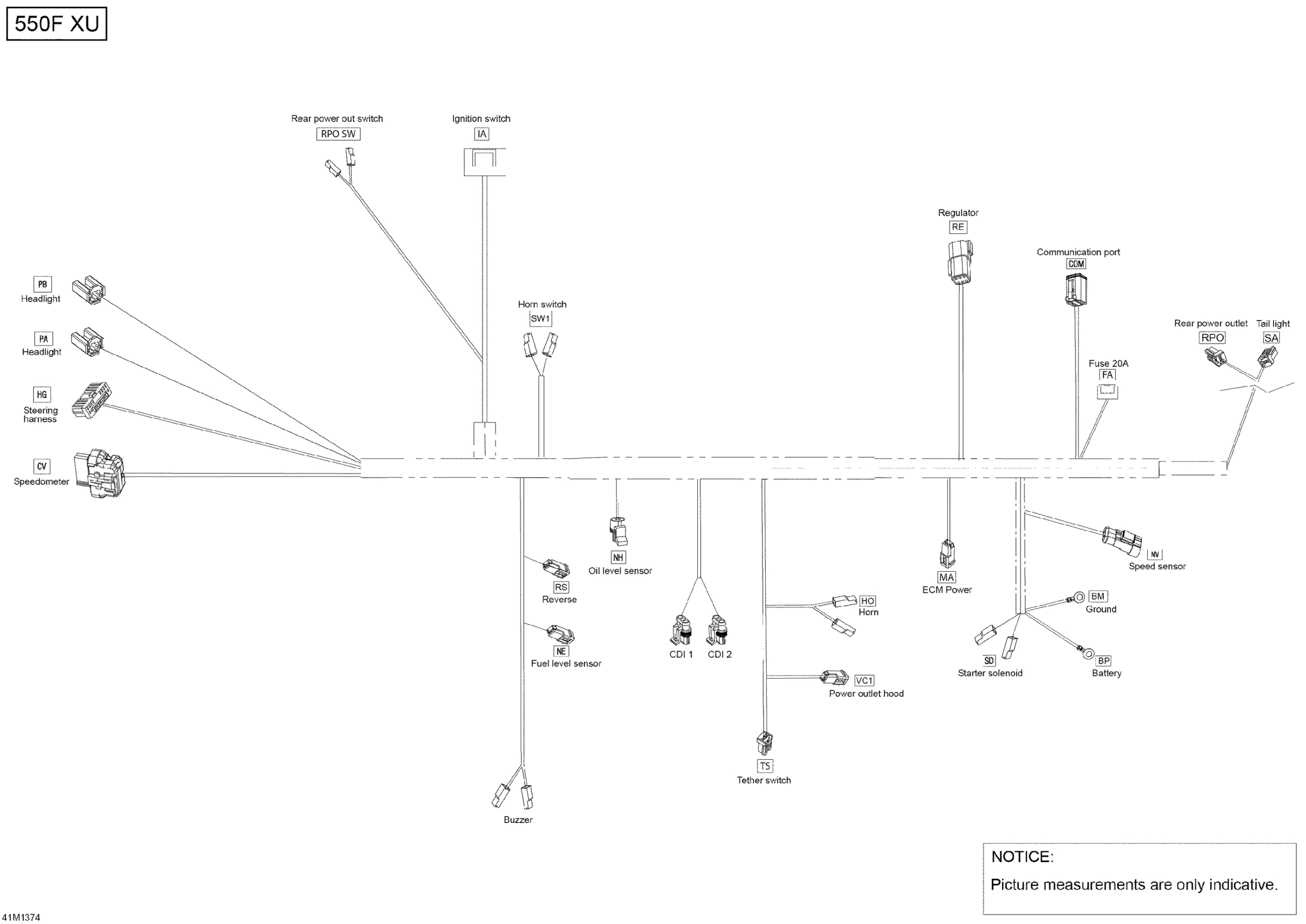 550F XU

Rear power out switch
RPO SW

Ignition switch
IA

Regulator
RE

Communication port
COM

PB
Headlight

PA
Headlight

HG
Steering harness

CV
Speedometer

Horn switch
SW1

Rear power outlet
RPO

Tail light
SA

Fuse 20A
FA

NH
Oil level sensor

RS
Reverse

NE
Fuel level sensor

CDI 1

CDI 2

HO
Horn

VC1
Power outlet hood

TS
Tether switch

Buzzer

MA
ECM Power

NV
Speed sensor

BM
Ground

SD
Starter solenoid

BP
Battery

NOTICE:
Picture measurements are only indicative.

41M1374