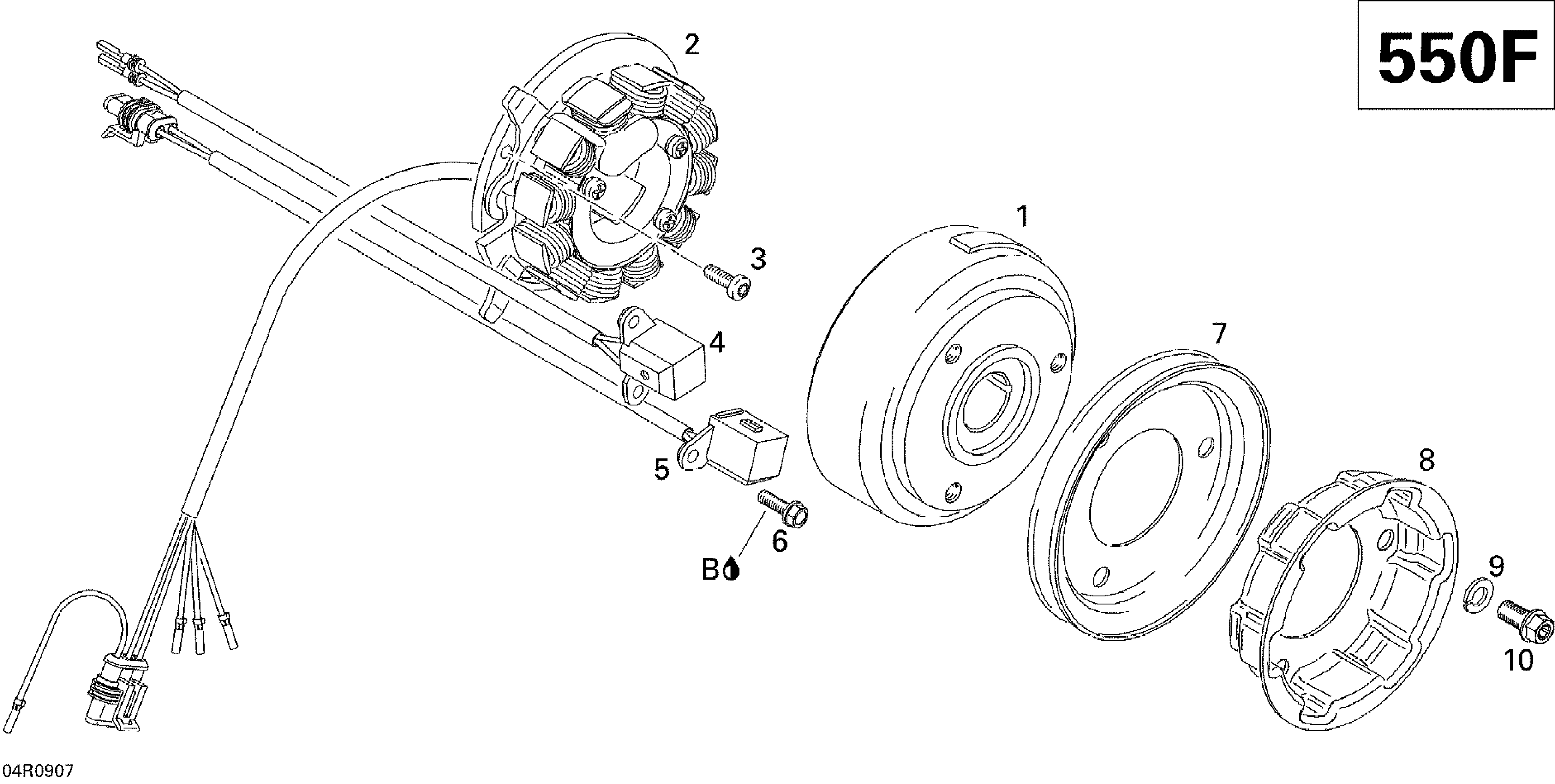 550F

2

1

3

4

7

5

8

6

B

9

10

04R0907