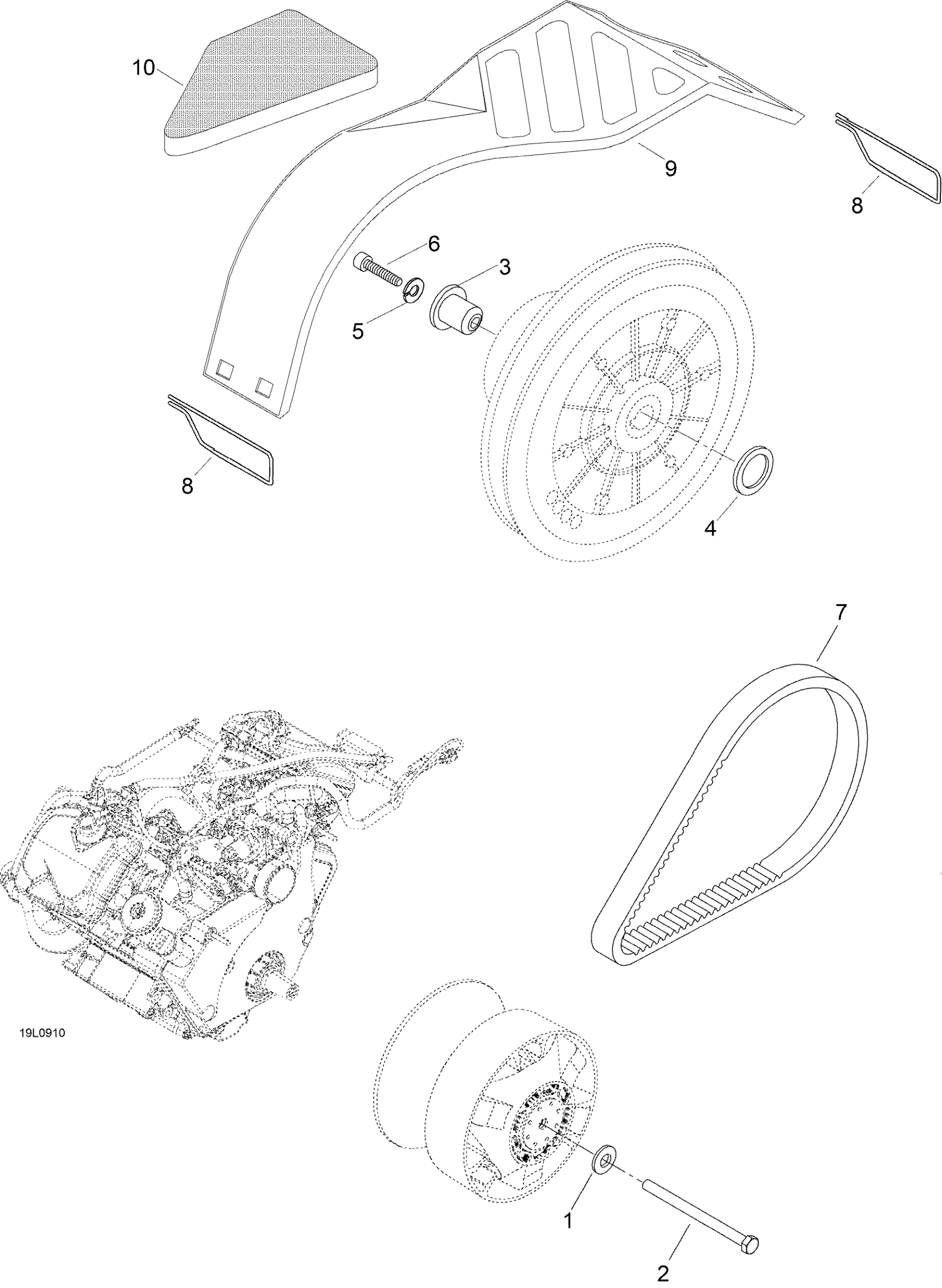 10
9
8
6
3
5
8
4
7
19L0910
1
2