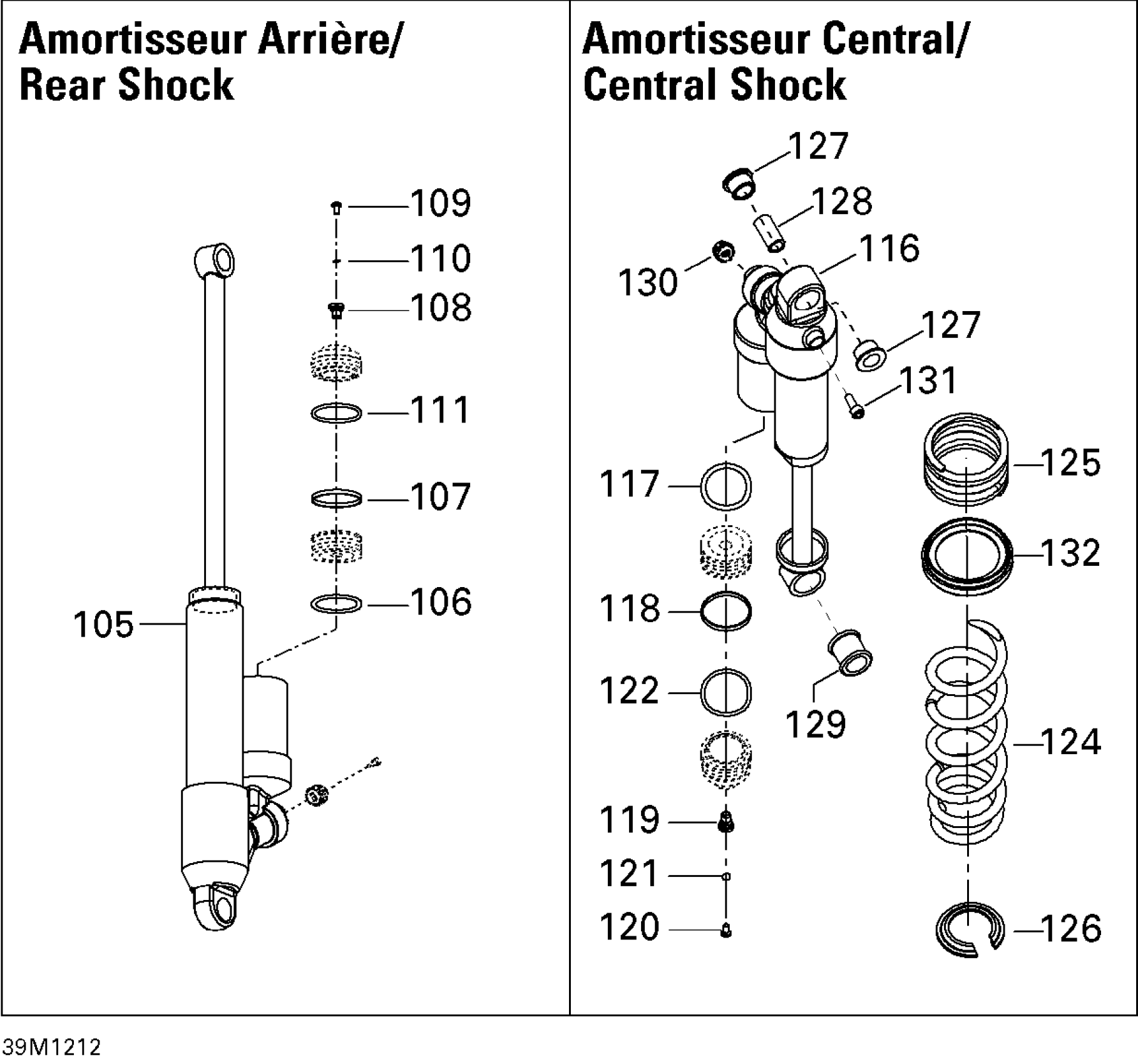 Amortisseur Arrière/
Rear Shock

109
110
108
111
107
106
105

Amortisseur Central/
Central Shock

127
128
116
130
127
131
125
117
132
118
122
129
124
119
121
120
126

39M1212