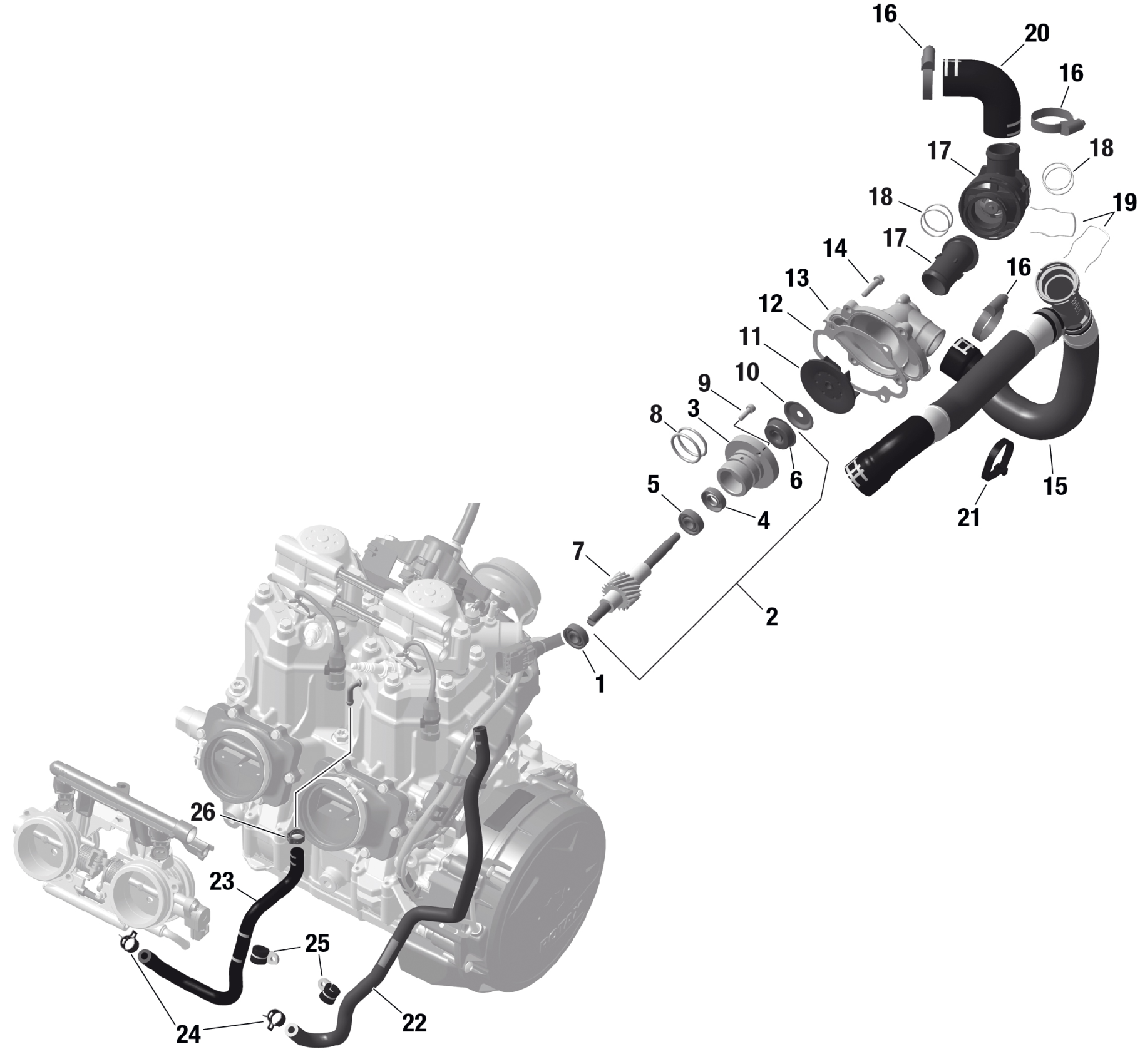 16
20
16
17
18
18
19
17
14
16
13
12
11
10
9
8
3
6
5
4
15
21
7
2
1
26
23
25
24
22