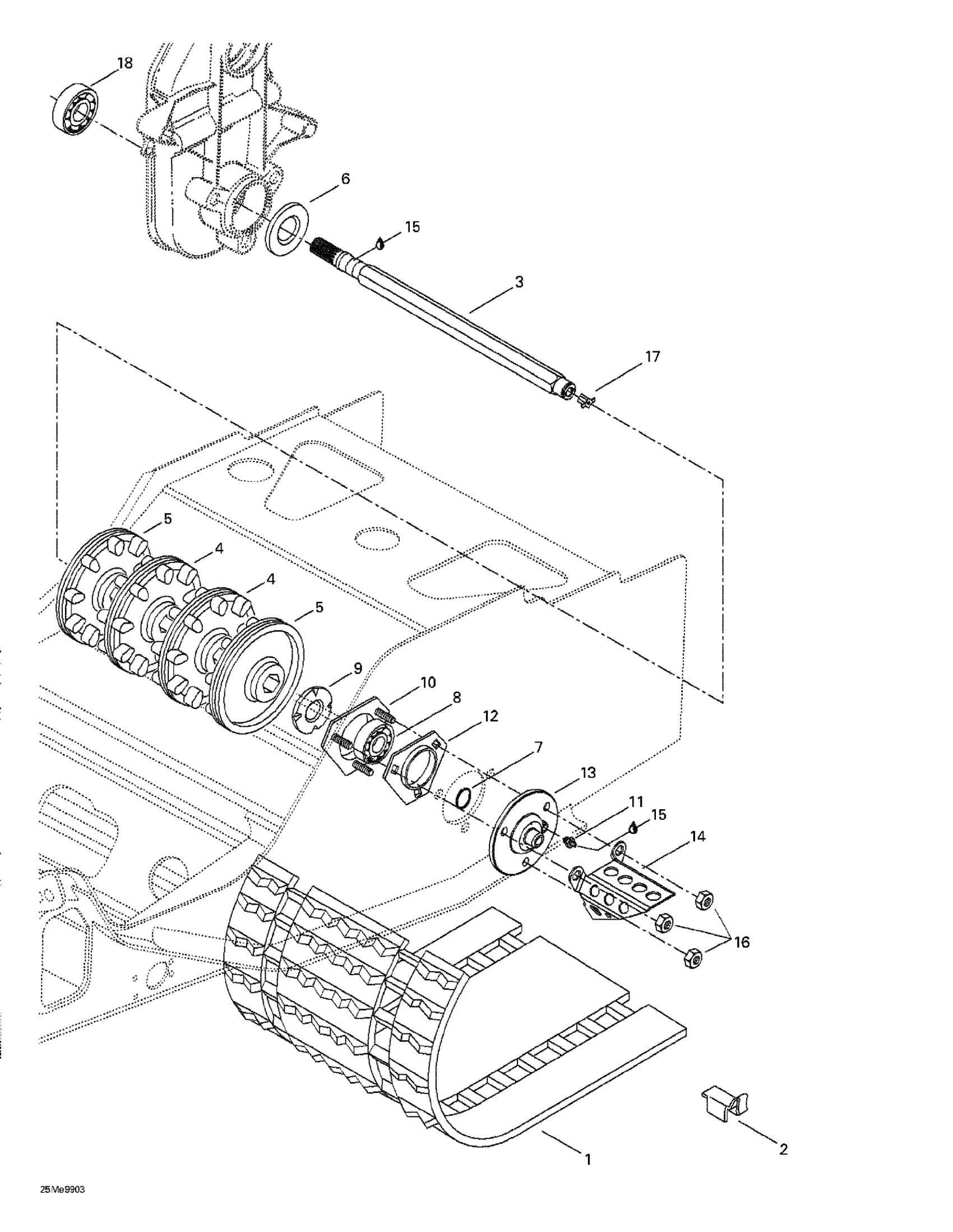 18
6
15
3
17
5
4
4
5
9
10
8
12
7
13
11
15
14
16
1
2
25Me9903