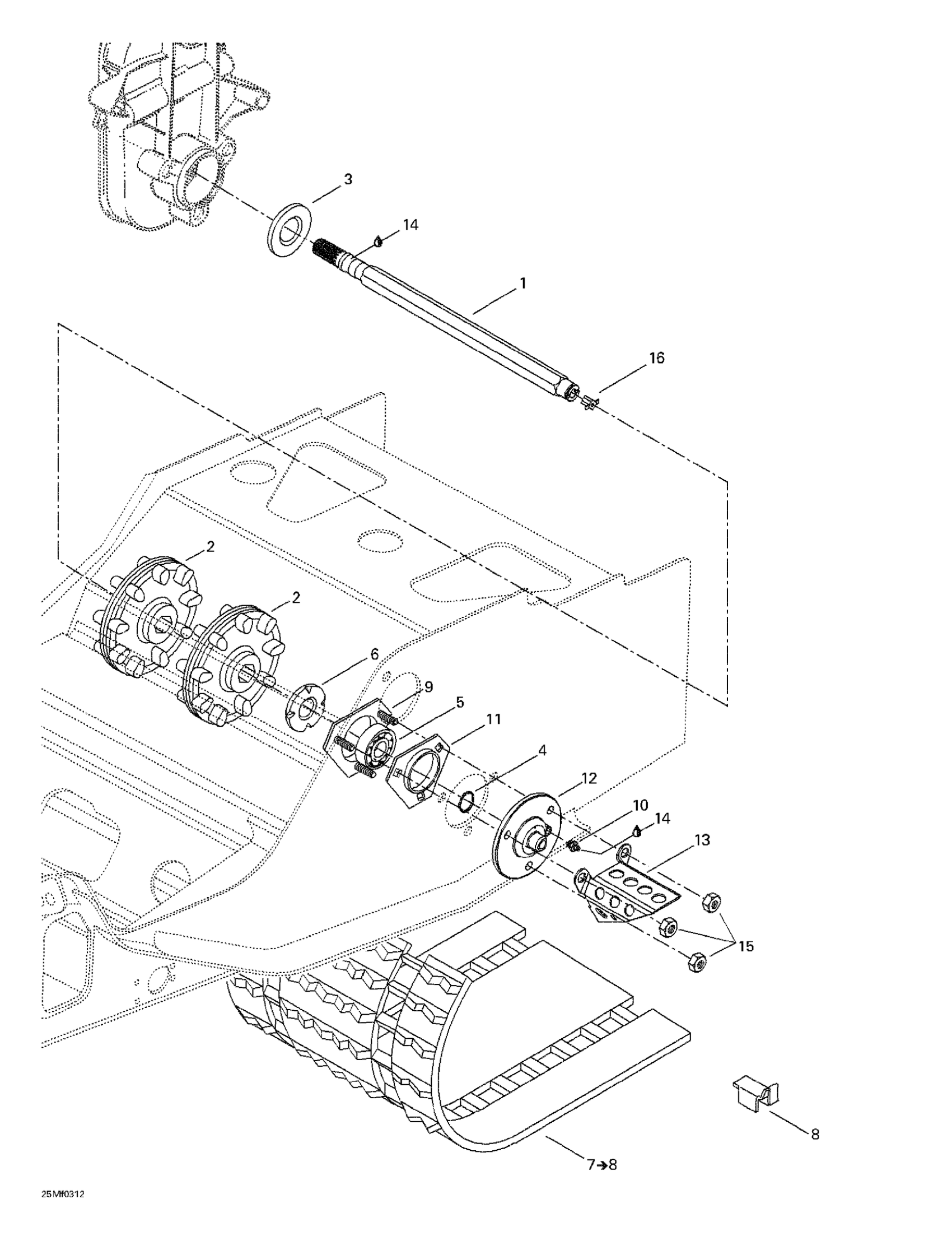 3
14
1
16
2
2
6
9
5
11
4
12
10
14
13
15
8
7→8
25Mf0312