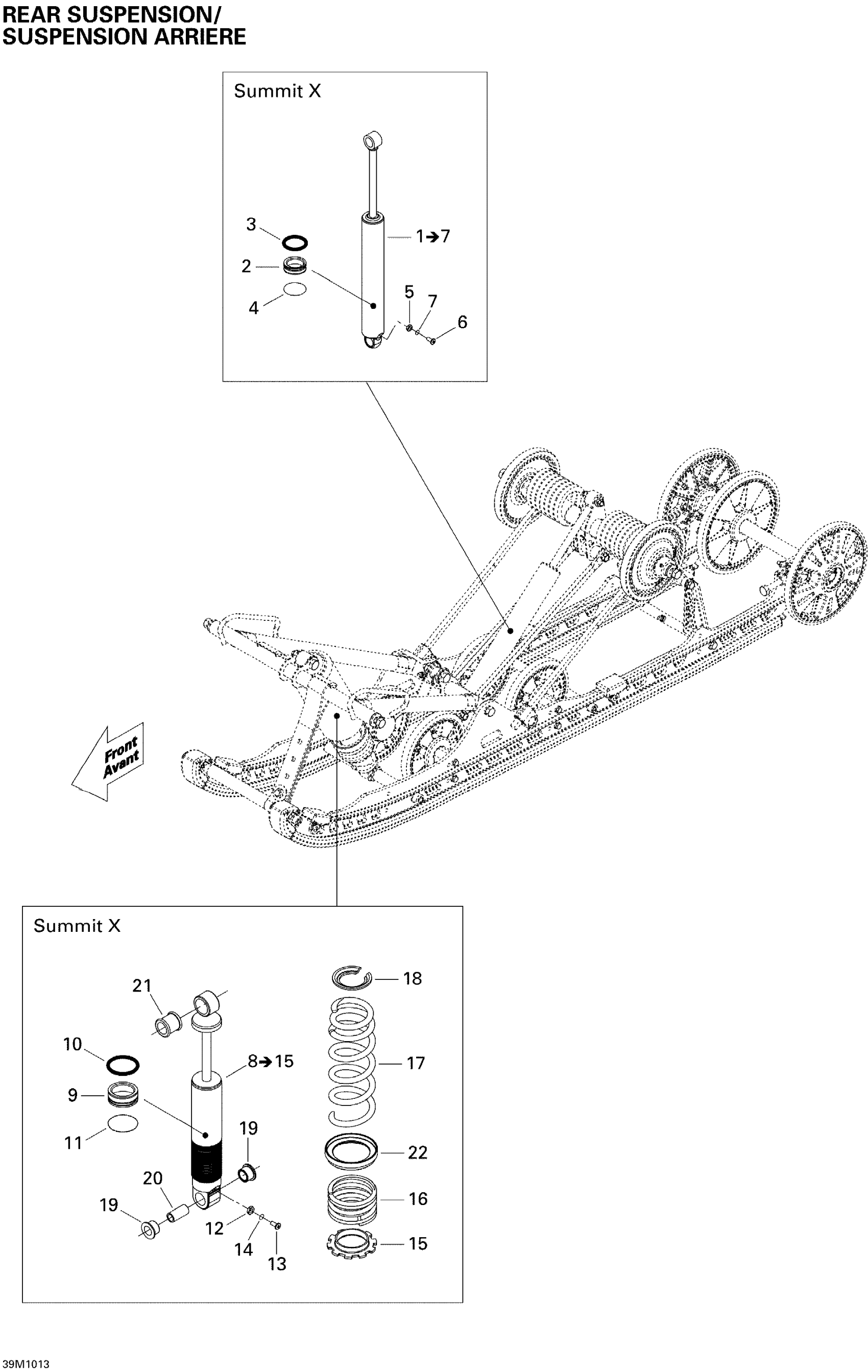 REAR SUSPENSION/
SUSPENSION ARRIERE

Summit X

3
2
4
1→7
5
7
6

Front
Avant

Summit X

21
10
9
11
8→15
19
20
19
12
14
13
18
17
22
16
15

39M1013