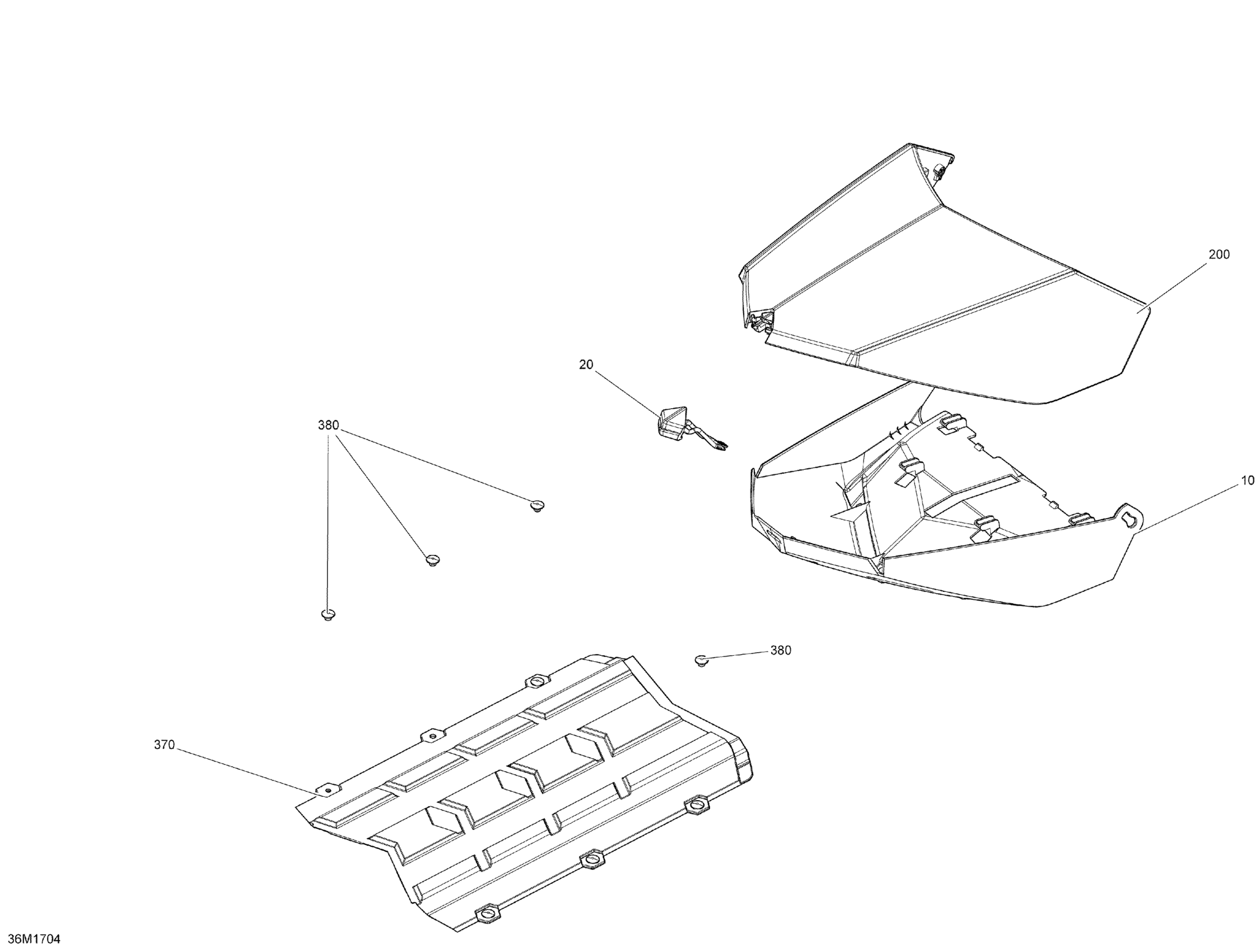 200

20

380

10

380

370

36M1704