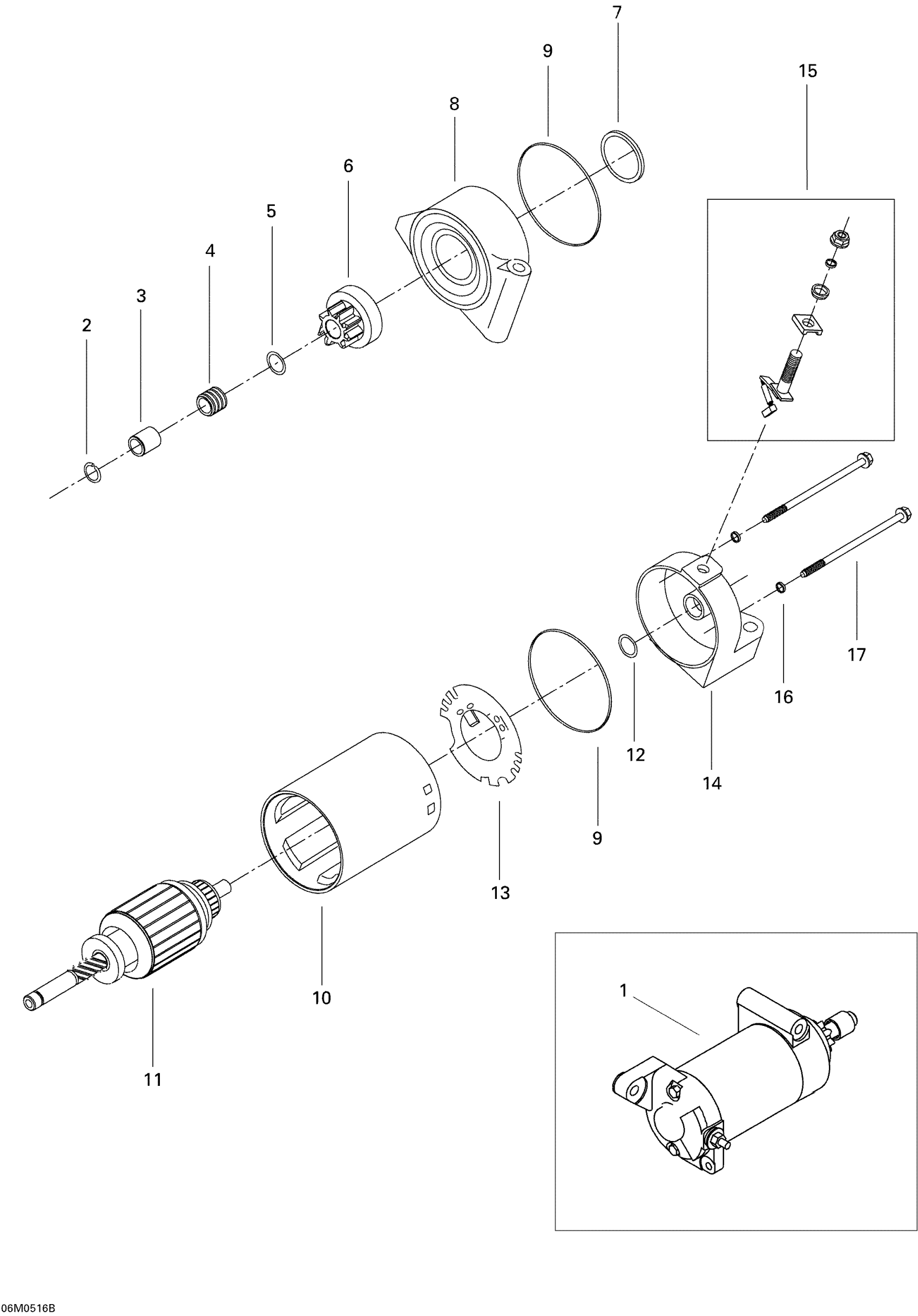 7
9
15
8
6
5
4
3
2
17
16
12
14
9
13
10
11
1
06M0516B