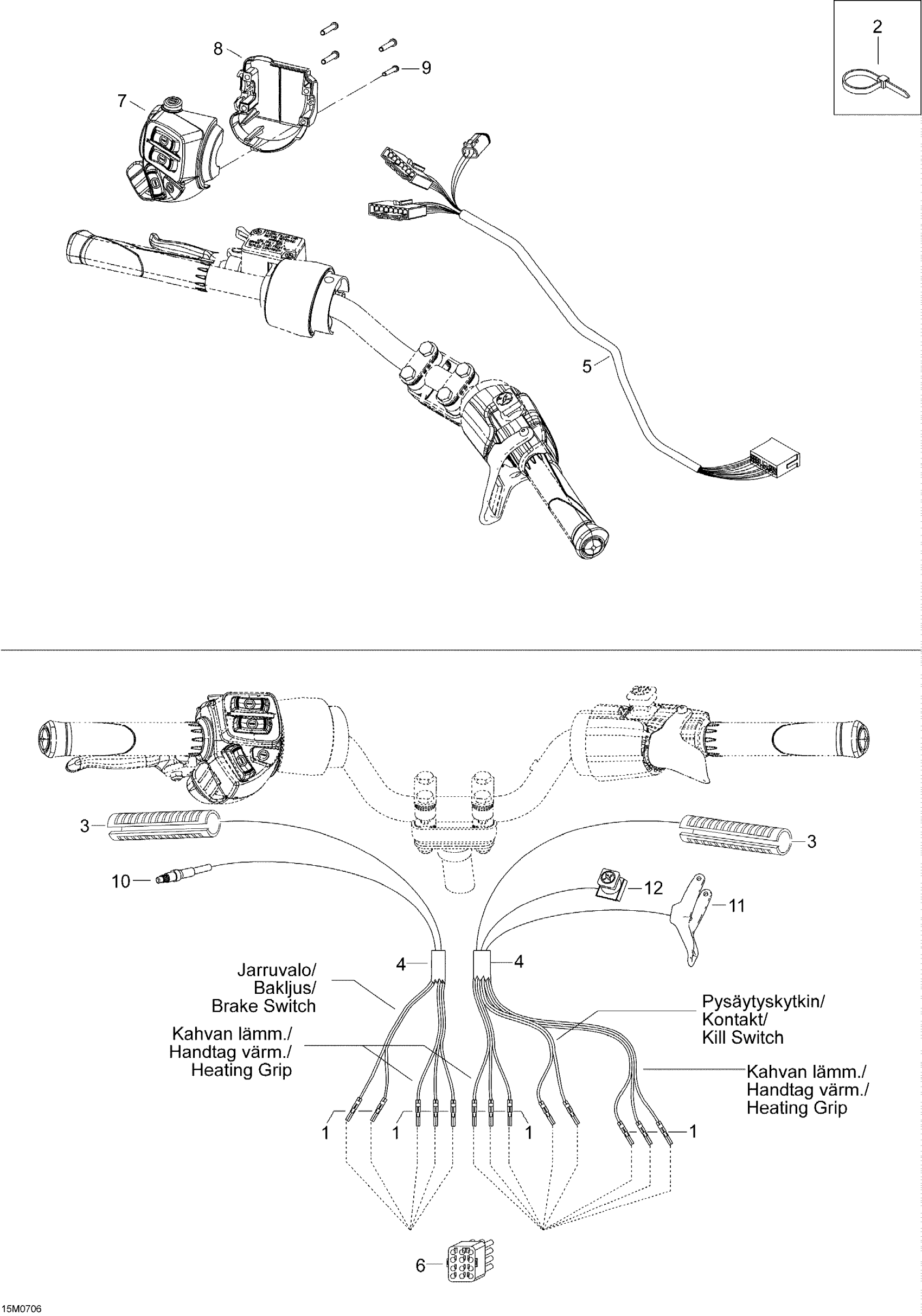 2

8

9

7

5

3

3

10

12

11

4

4

Jarruvalo/
Bakljus/
Brake Switch

Kahvan lämm./
Handtag värm./
Heating Grip

Pysäytyskytkin/
Kontakt/
Kill Switch

Kahvan lämm./
Handtag värm./
Heating Grip

1

1

1

1

6

15M0706