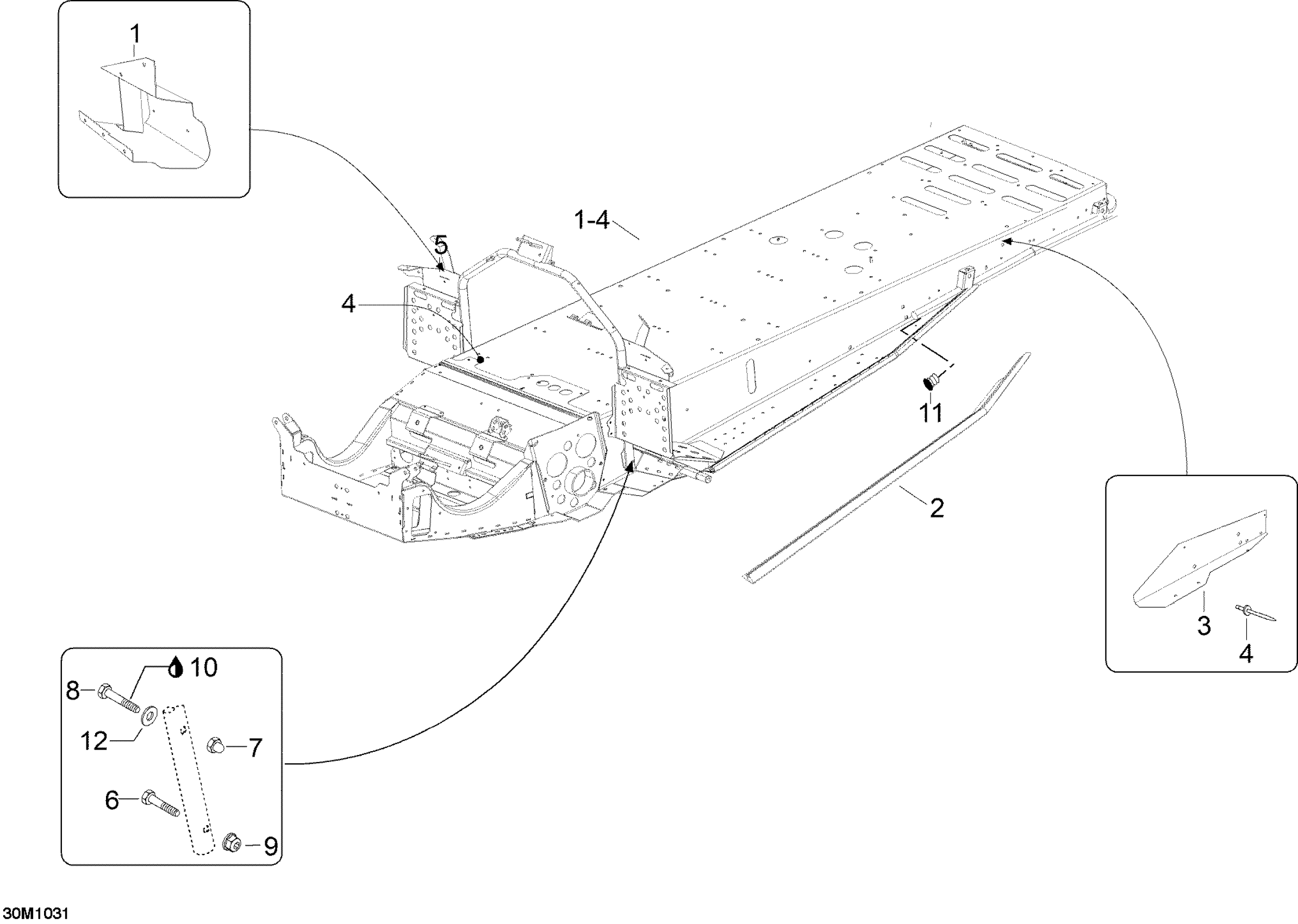 1

1-4

5

4

11

2

3

4

10

8

12

7

6

9

30M1031