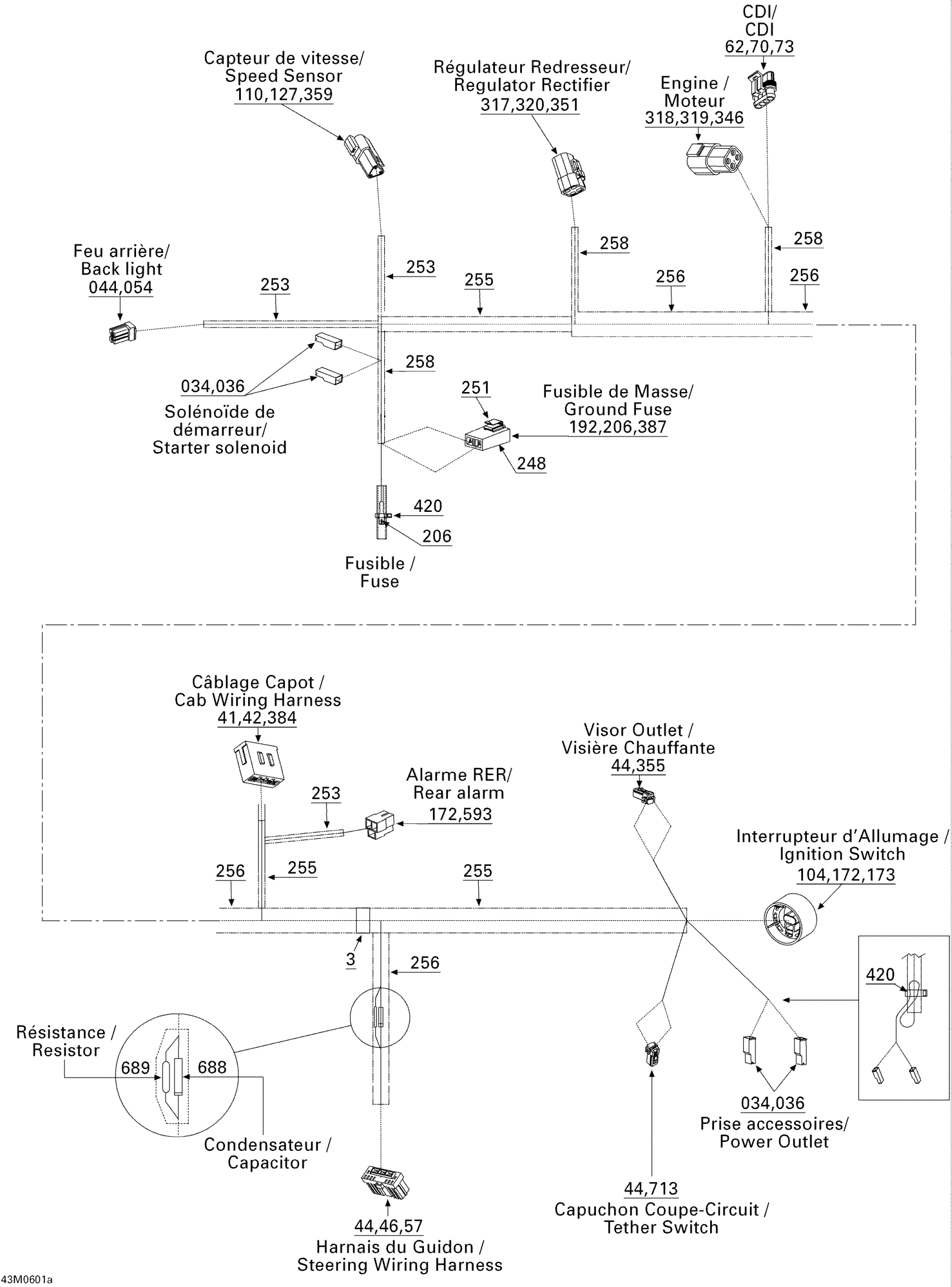 CDI/
CDI
62,70,73

Capteur de vitesse/
Speed Sensor
110,127,359

Régulateur Redresseur/
Regulator Rectifier
317,320,351

Engine /
Moteur
318,319,346

258

258

Feu arrière/
Back light
044,054

253

253

255

256

256

258

034,036

Solénoïde de démarreur/
Starter solenoid

251

Fusible de Masse/
Ground Fuse
192,206,387

248

420

206

Fusible /
Fuse

Câblage Capot /
Cab Wiring Harness
41,42,384

Visor Outlet /
Visière Chauffante
44,355

Alarme RER/
Rear alarm
172,593

253

Interrupteur d'Allumage /
Ignition Switch
104,172,173

256

255

255

3

256

420

Résistance /
Resistor

689

688

Condensateur /
Capacitor

034,036
Prise accessoires/
Power Outlet

44,713
Capuchon Coupe-Circuit /
Tether Switch

44,46,57
Harnais du Guidon /
Steering Wiring Harness

43M0601a