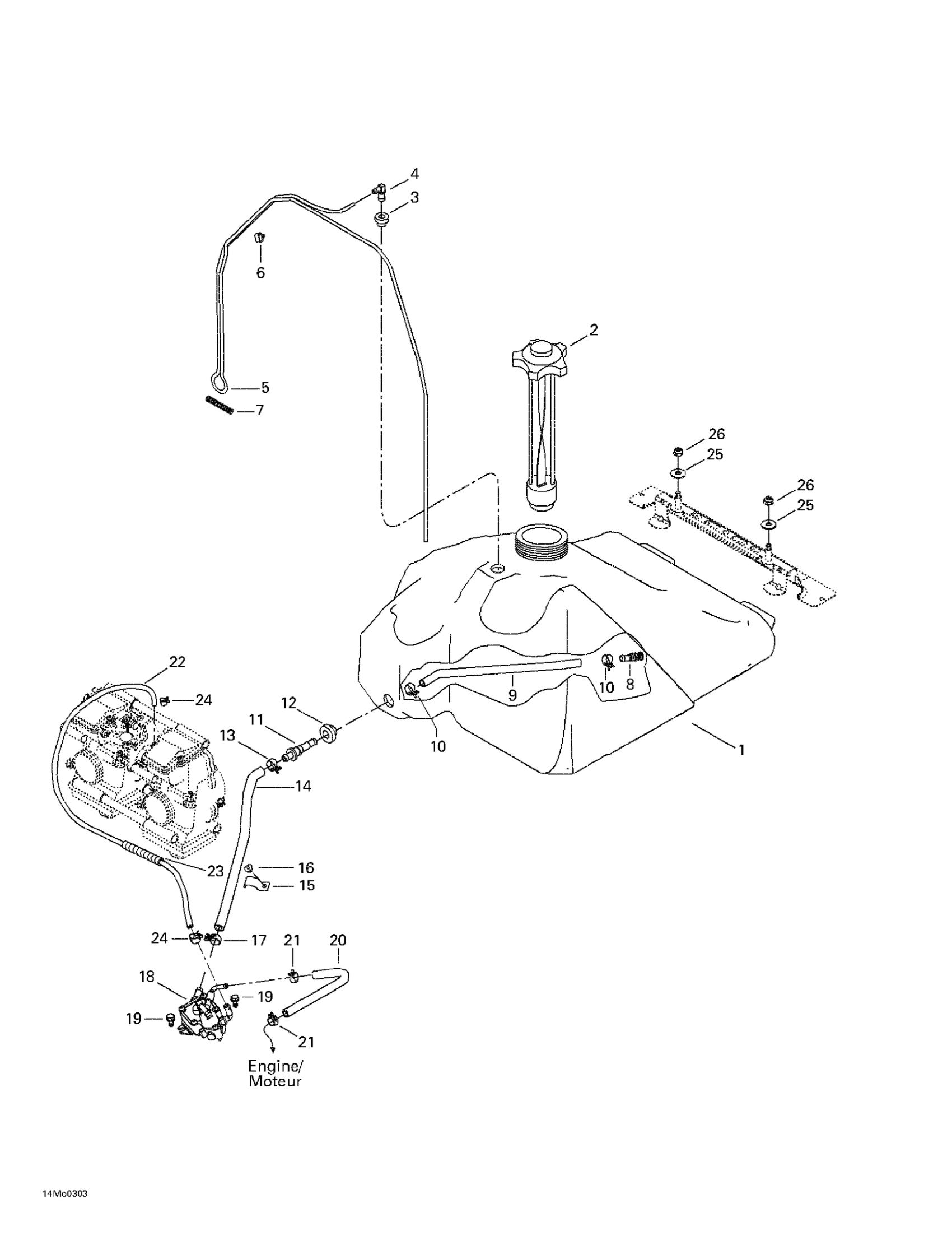 4
3
6
2
5
7
26
25
26
25
22
24
12
11
13
14
9
10
8
10
1
23
16
15
24
17
21
20
18
19
19
21
Engine/
Moteur
14Mo0303