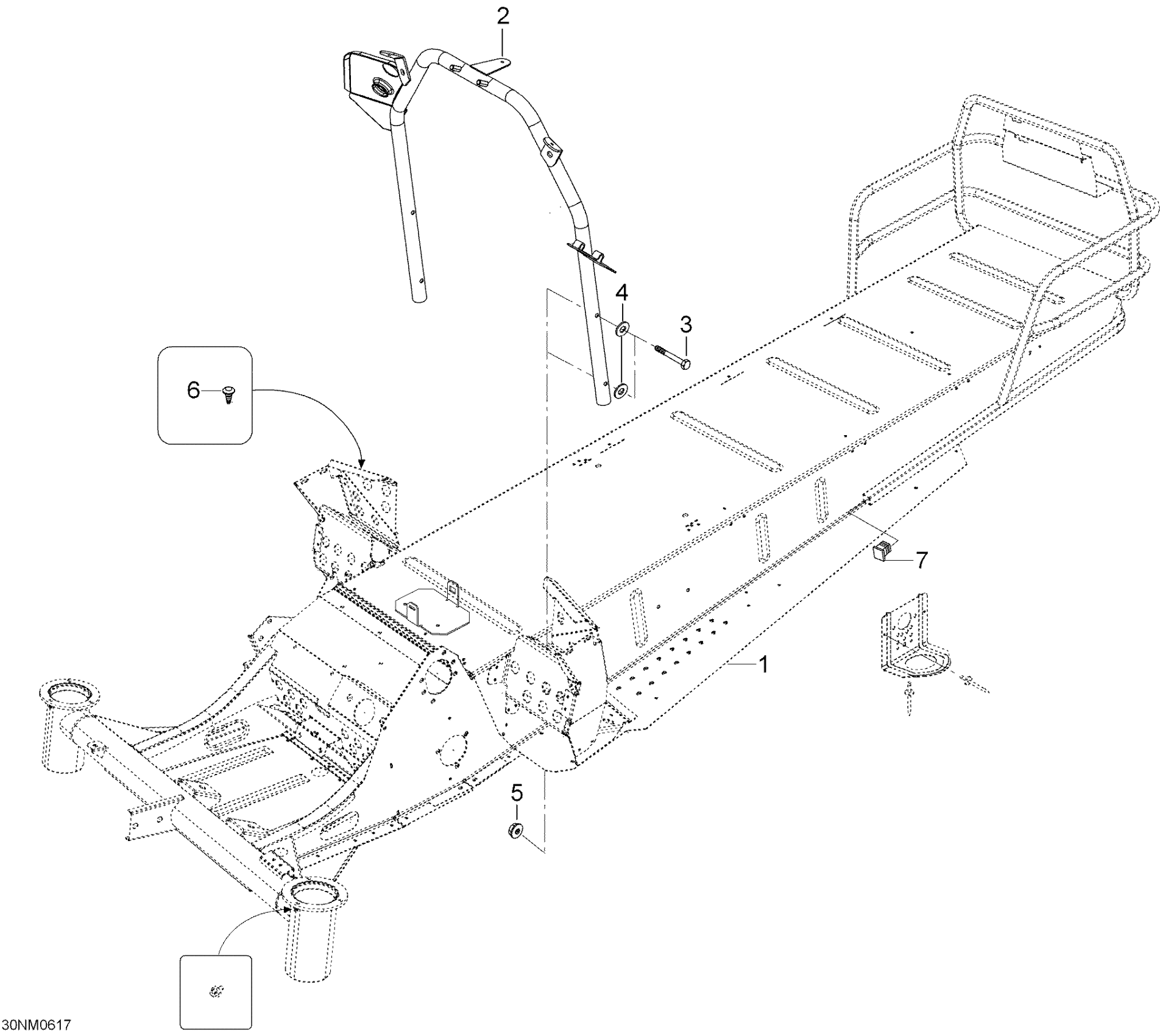 2

4

3

6

7

1

5

30NM0617