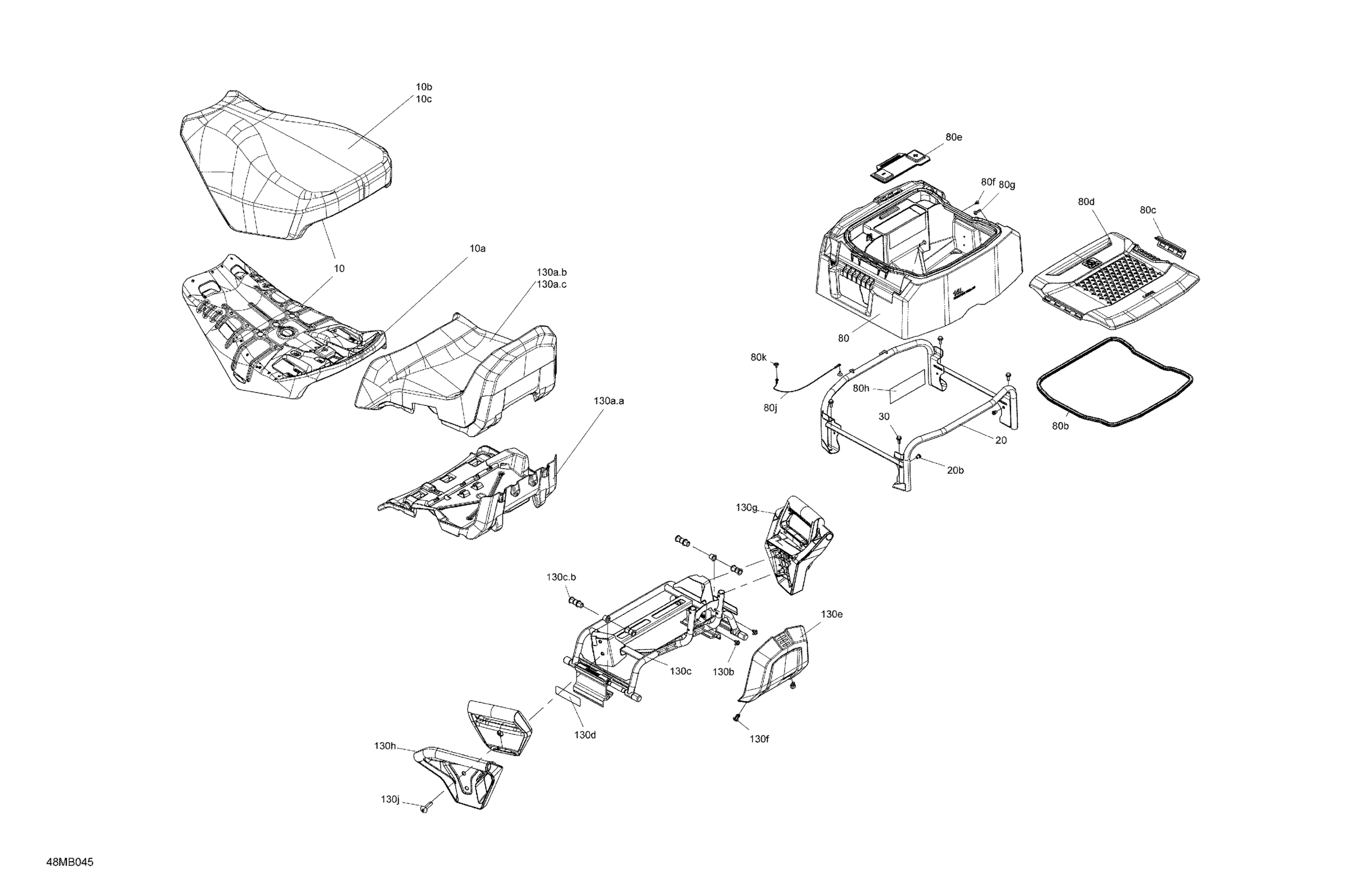 10b
10c

80e

80f
80g

80d

80c

10a

10

130a.b
130a.c

80

80k

80h

80j

30

20

80b

20b

130a.a

130g

130c.b

130e

130c

130b

130d

130f

130h

130j

48MB045