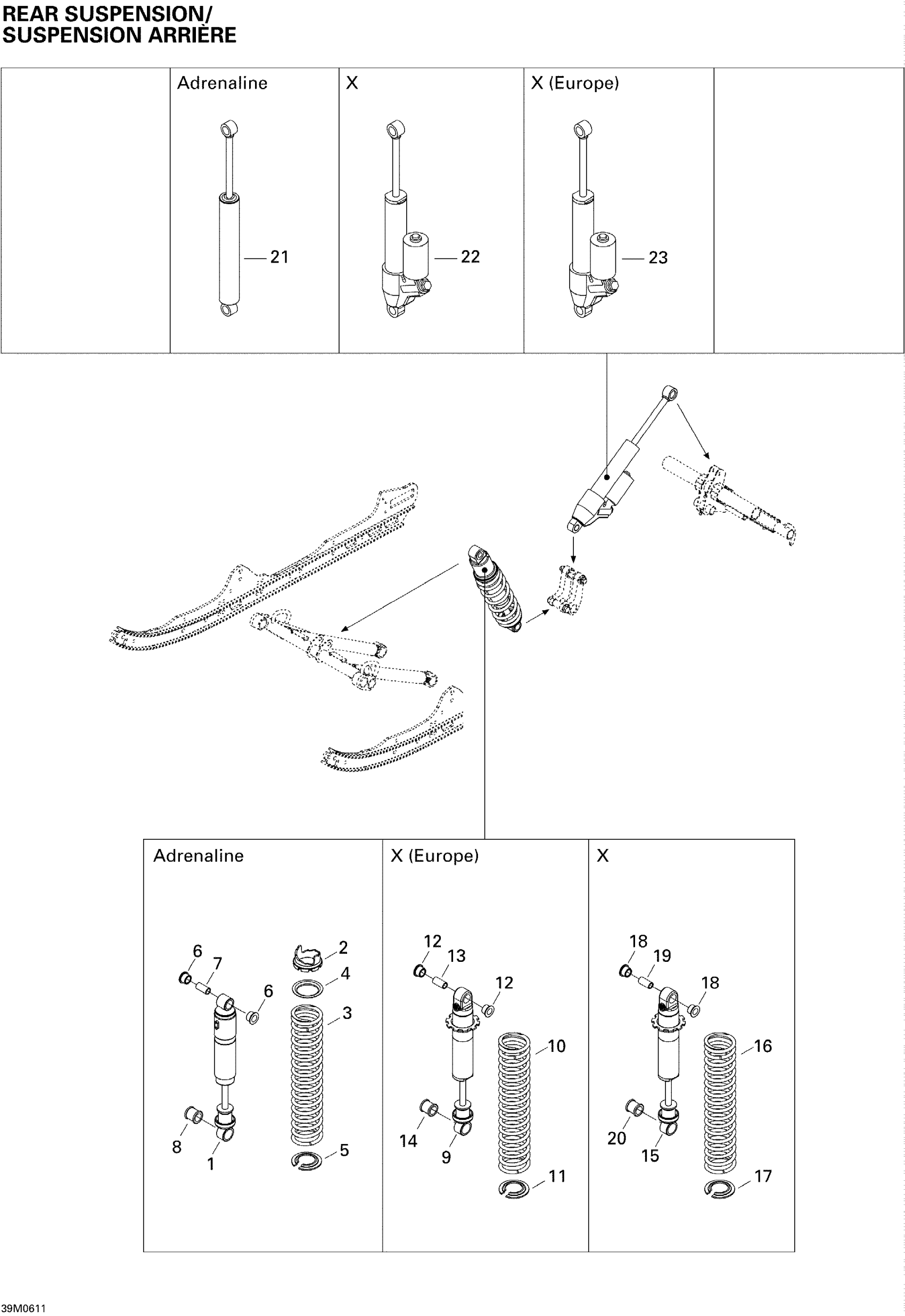 REAR SUSPENSION/
SUSPENSION ARRIÈRE

Adrenaline
21

X
22

X (Europe)
23

Adrenaline
6
7
6
2
4
3
8
1
5

X (Europe)
12
13
12
10
14
9
11

X
18
19
18
16
20
15
17

39M0611