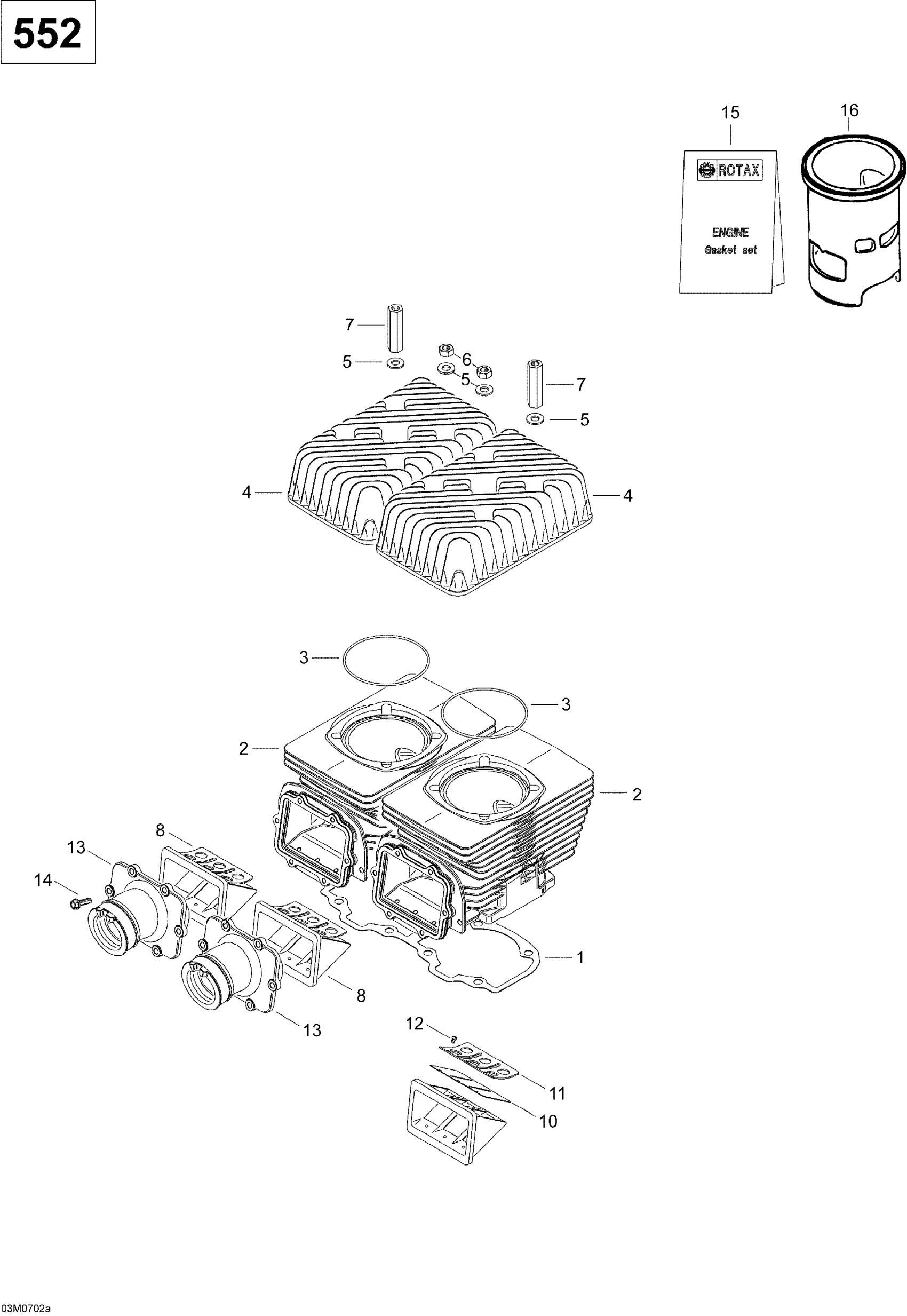 552

15
16
ROTAX
ENGINE
Gasket set

7
5
6
5
7
5
4
4

3
3
2
2
8
13
14
1
8
13
12
11
10

03M0702a