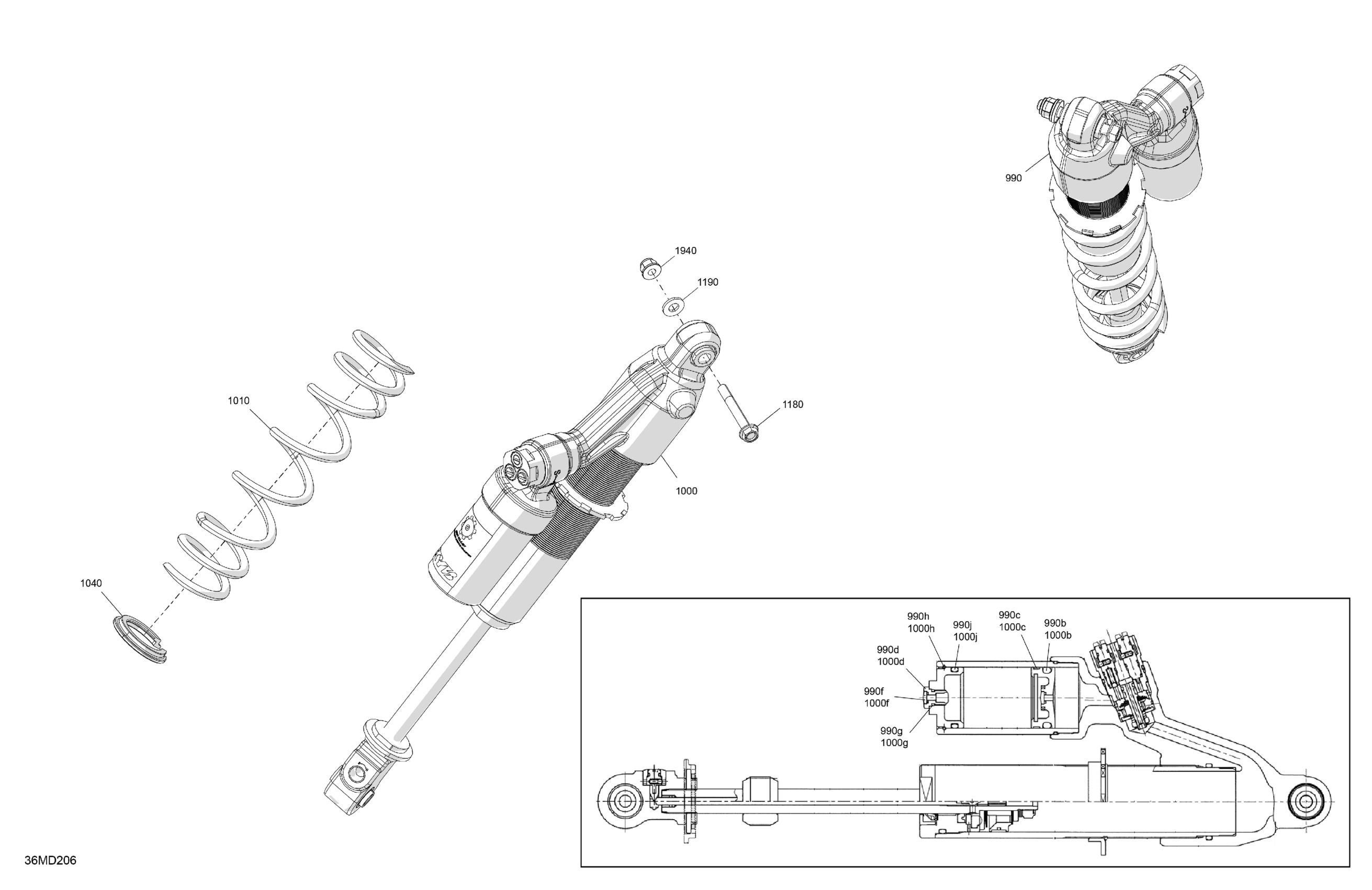 990

1940

1190

1010

1180

1000

1040

990h
1000h

990j
1000j

990c
1000c

990b
1000b

990d
1000d

990f
1000f

990g
1000g

36MD206