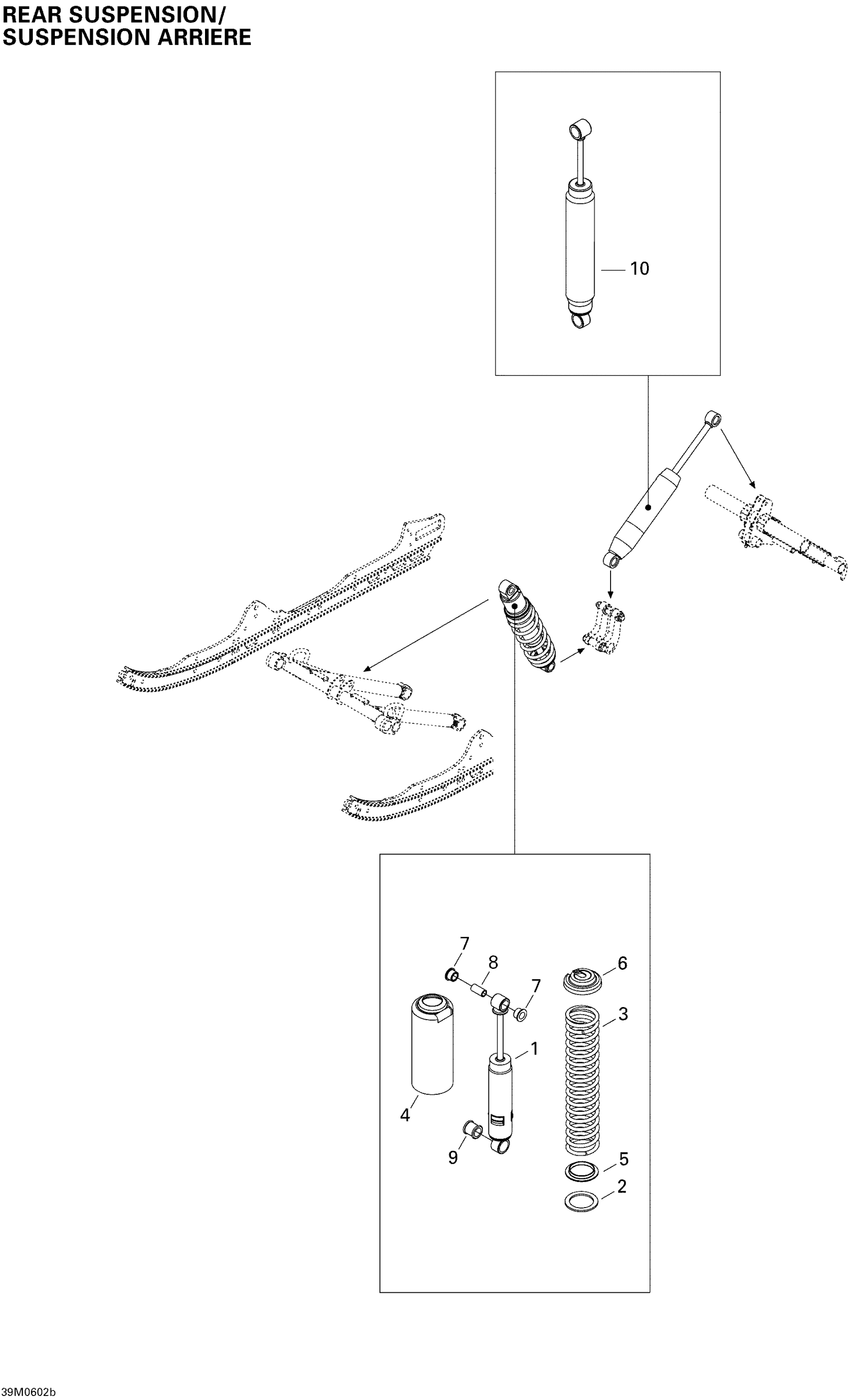 REAR SUSPENSION/
SUSPENSION ARRIERE

10

7
8
7
6
3
1
4
9
5
2

39M0602b