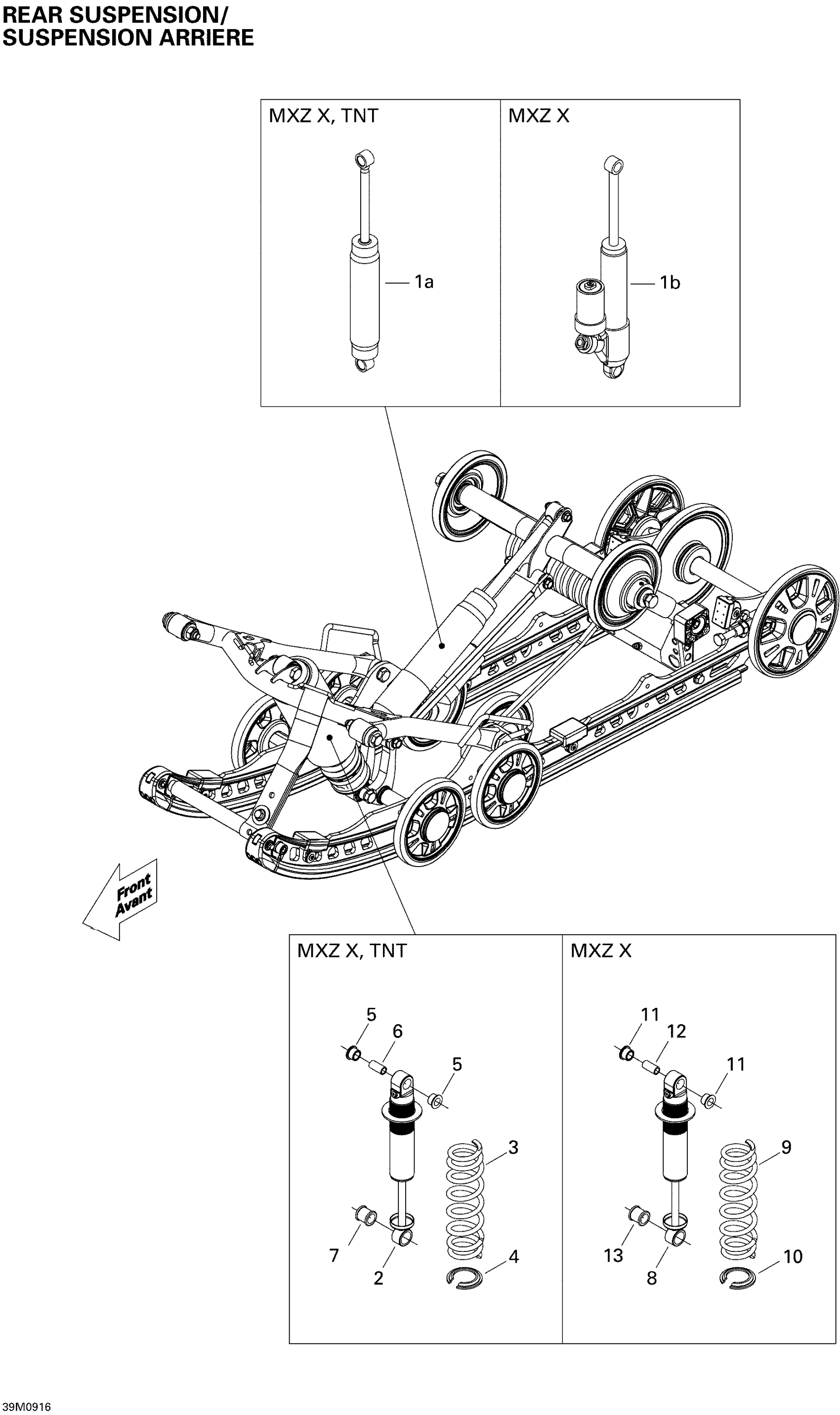 REAR SUSPENSION/
SUSPENSION ARRIERE

MXZ X, TNT

1a

MXZ X

1b

Front
Avant

MXZ X, TNT

5
6
5
3
7
2
4

MXZ X

11
12
11
9
13
8
10

39M0916