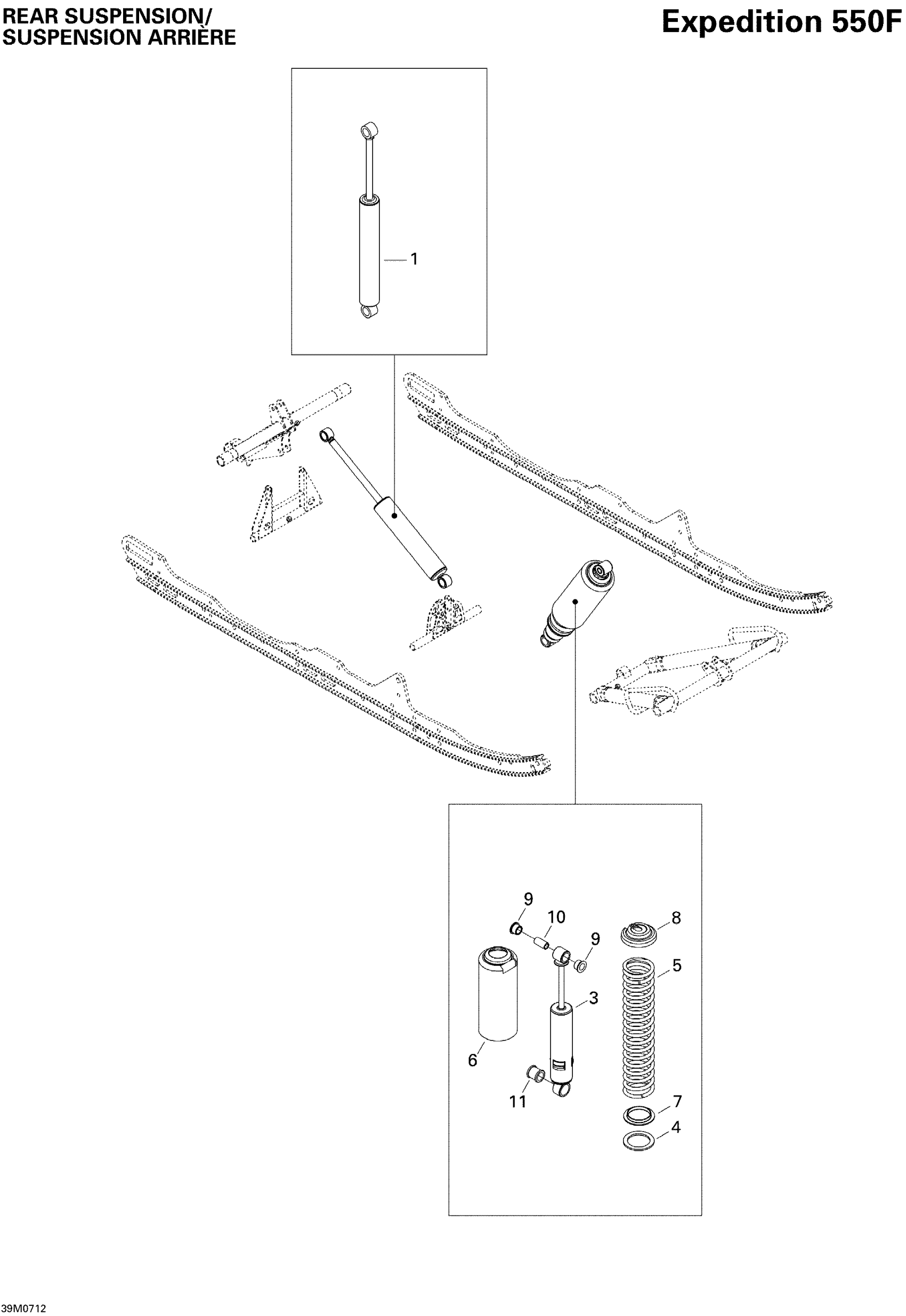 REAR SUSPENSION/
SUSPENSION ARRIÈRE

Expedition 550F

1

9
10
9
8
5
3
6
11
7
4

39M0712