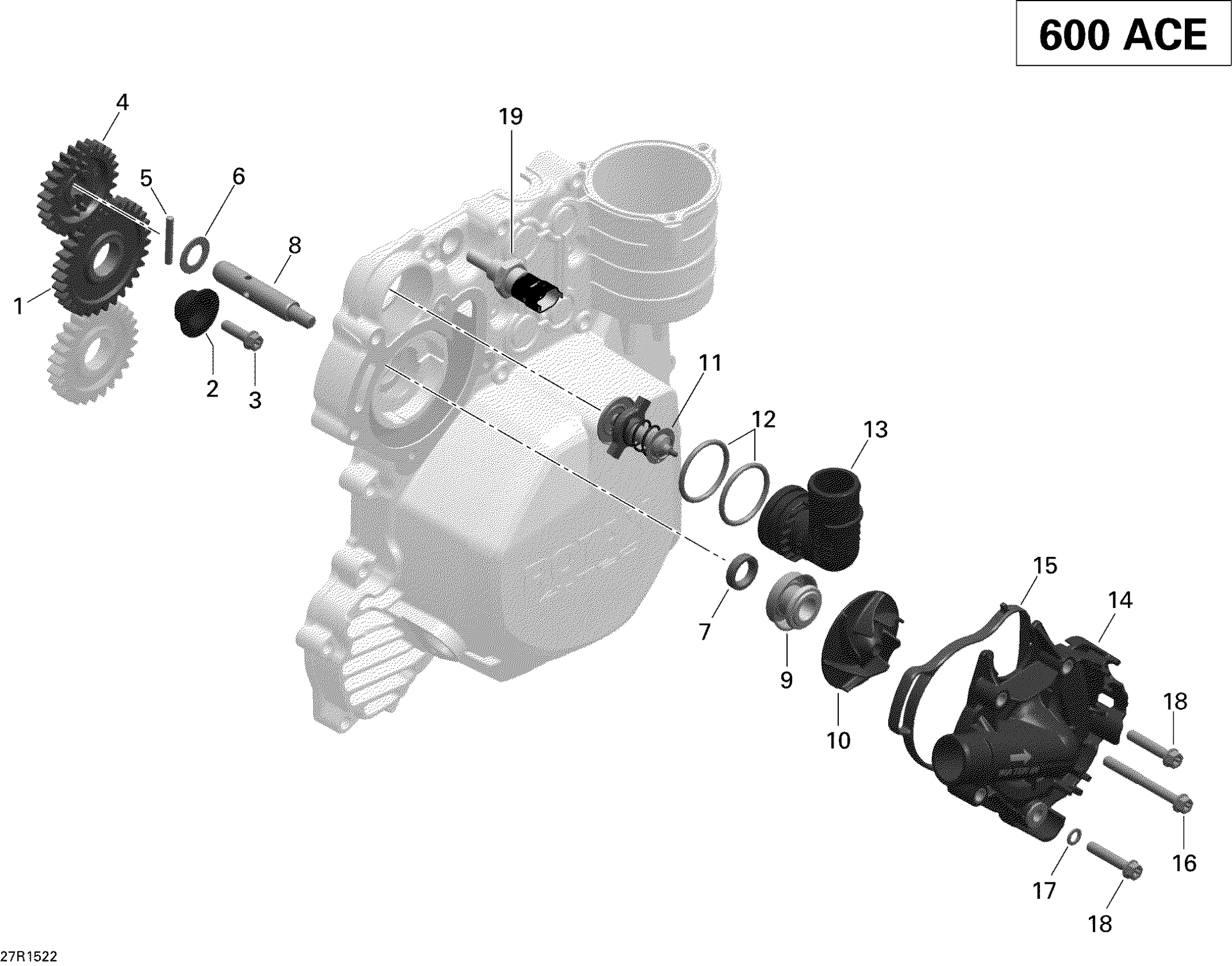 600 ACE

4
19
5
6
8
1
2
3
11
12
13
15
14
7
9
10
18
16
17
18
27R1522